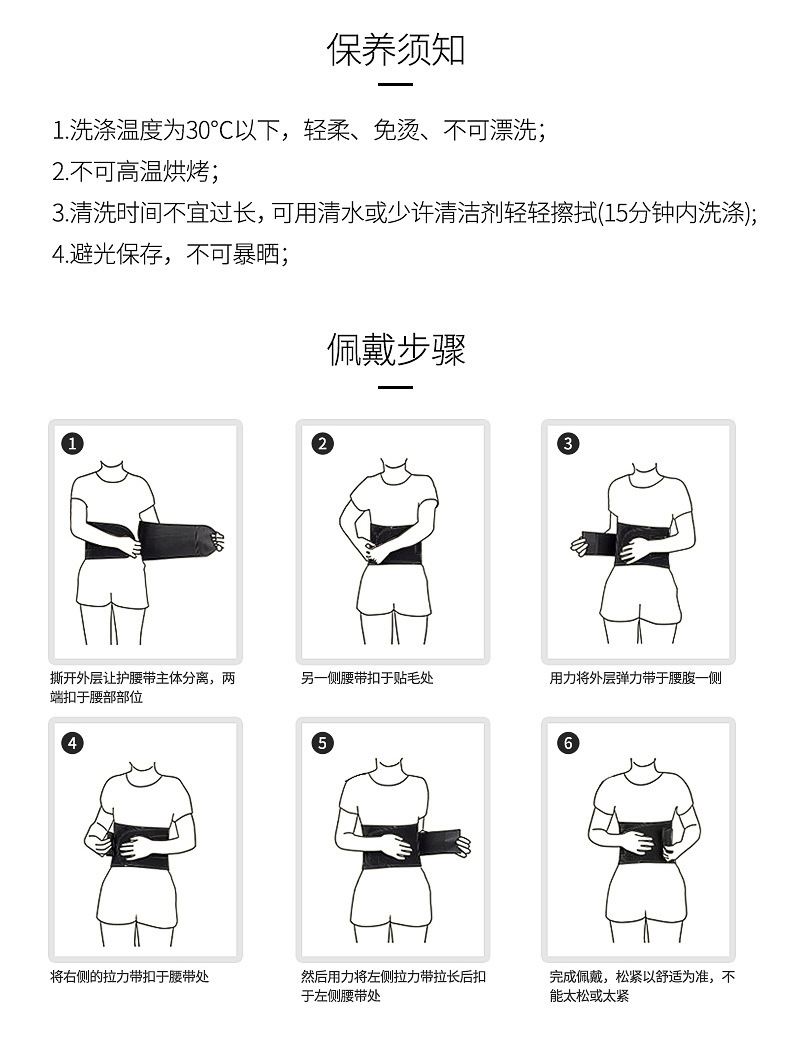 保养须知

1.洗涤温度为30°C以下，轻柔、免烫、不可漂洗；
2.不可高温烘烤；
3.清洗时间不宜过长，可用清水或少许清洁剂轻轻擦拭(15分钟内洗涤);
4.避光保存，不可暴晒；

佩戴步骤

1
撕开外层让护腰带主体分离，两端扣于腰部部位

2
另一侧腰带扣于贴毛处

3
用力将外层弹力带于腰腹一侧

4
将右侧的拉力带扣于腰带处

5
然后用力将左侧拉力带拉长后扣于左侧腰带处

6
完成佩戴，松紧以舒适为准，不能太松或太紧