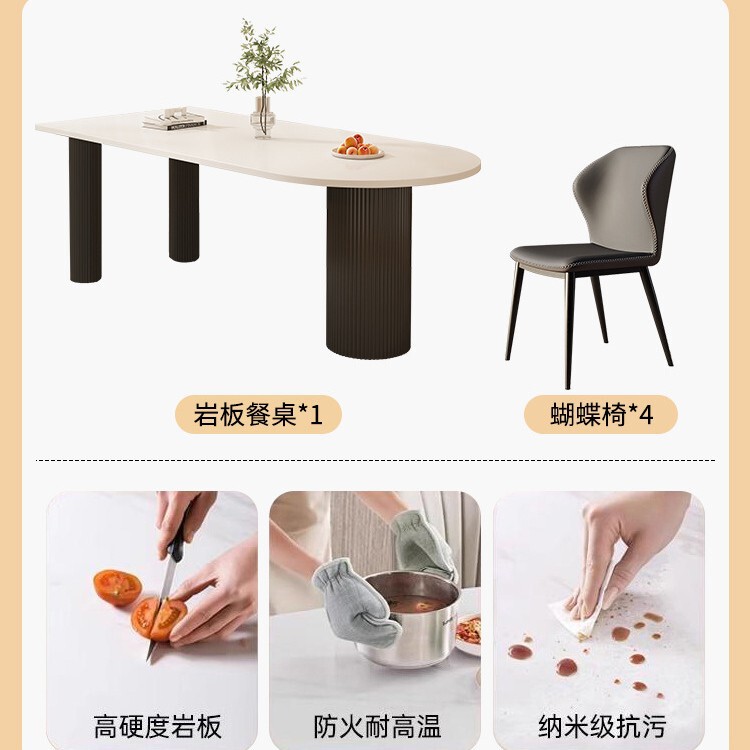 岩板餐桌*1

蝴蝶椅*4

高硬度岩板

防火耐高温

纳米级抗污