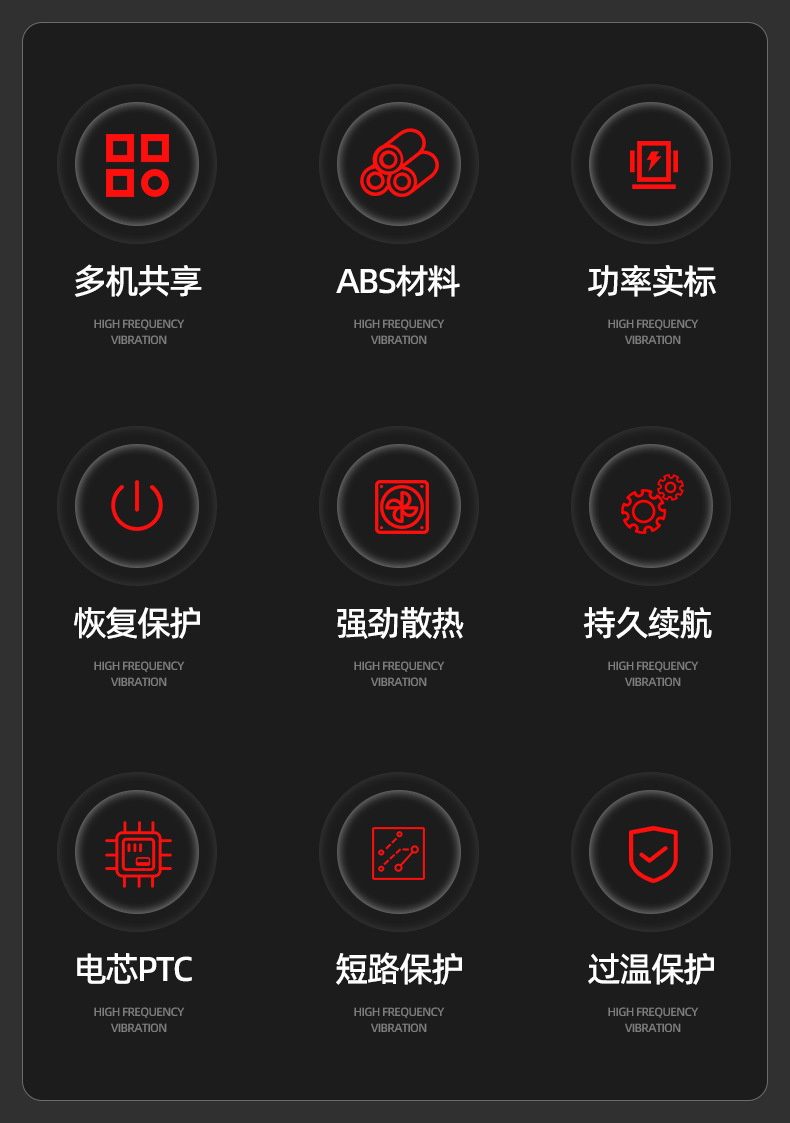 多机共享

HIGH FREQUENCY
VIBRATION

ABS材料

HIGH FREQUENCY
VIBRATION

功率实标

HIGH FREQUENCY
VIBRATION

恢复保护

HIGH FREQUENCY
VIBRATION

强劲散热

HIGH FREQUENCY
VIBRATION

持久续航

HIGH FREQUENCY
VIBRATION

电芯PTC

HIGH FREQUENCY
VIBRATION

短路保护

HIGH FREQUENCY
VIBRATION

过温保护

HIGH FREQUENCY
VIBRATION