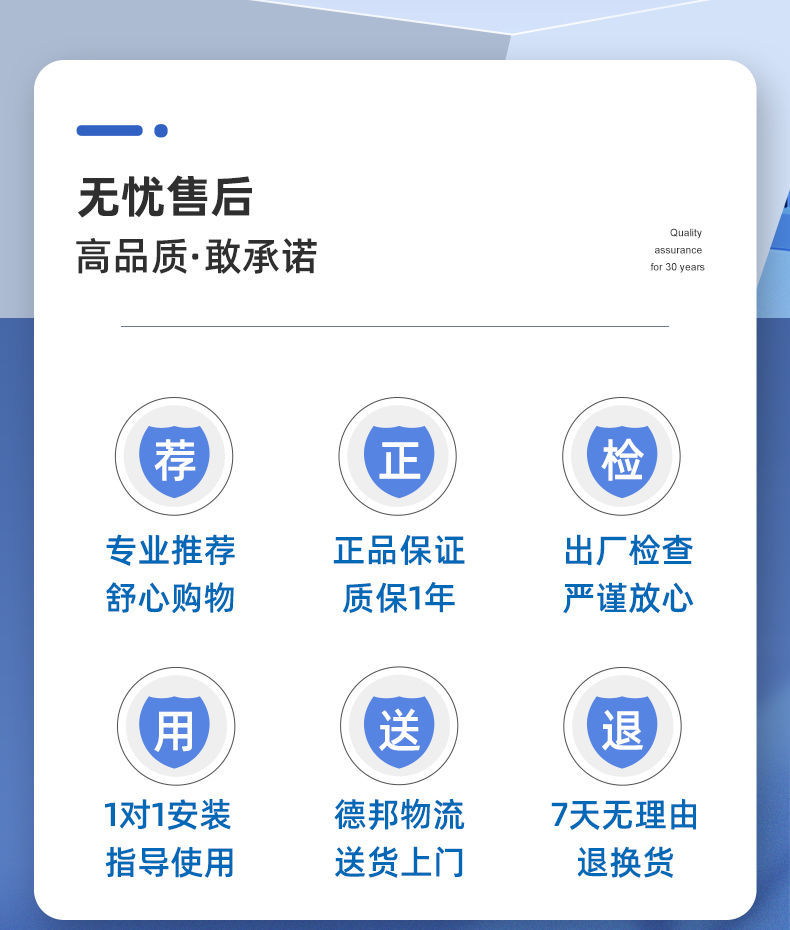 无忧售后

高品质·敢承诺

Quality
assurance
for 30 years

荐

专业推荐
舒心购物

正

正品保证
质保1年

检

出厂检查
严谨放心

用

1对1安装
指导使用

送

德邦物流
送货上门

退

7天无理由
退换货