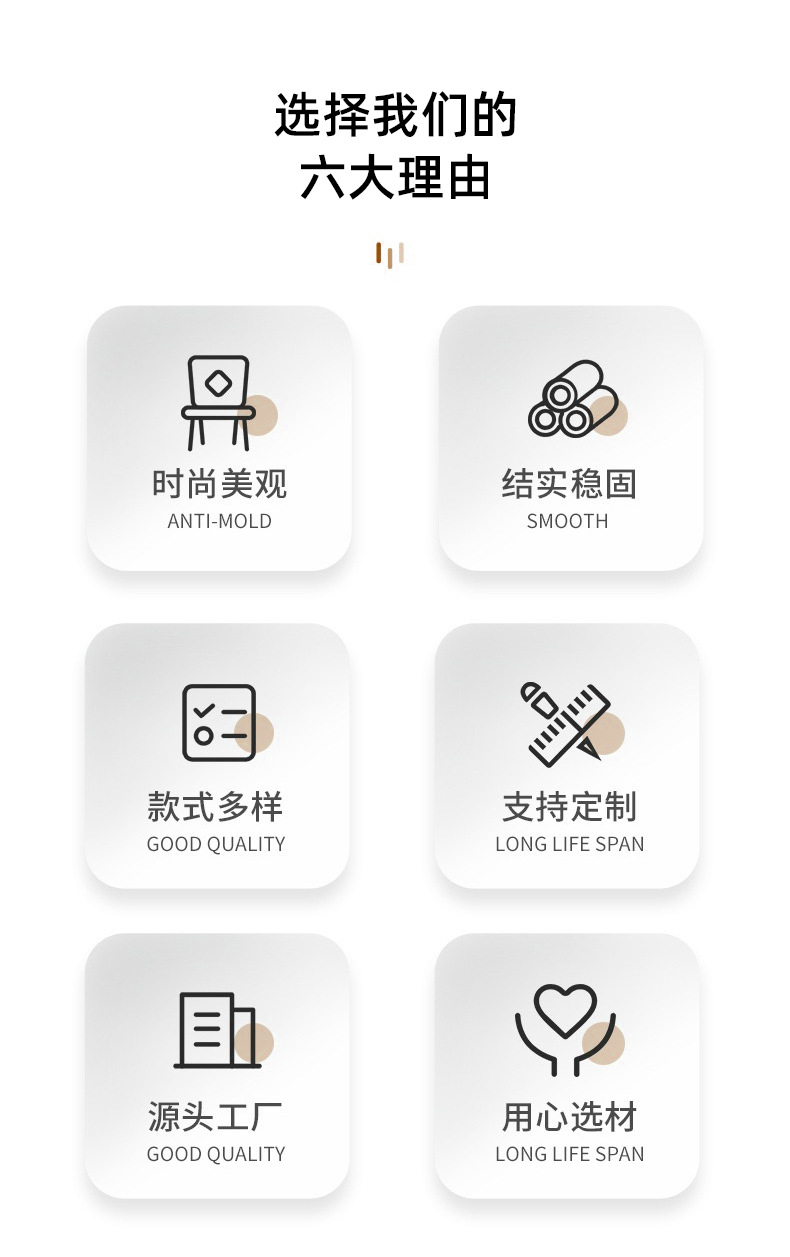 选择我们的
六大理由

时尚美观
ANTI-MOLD

结实稳固
SMOOTH

款式多样
GOOD QUALITY

支持定制
LONG LIFE SPAN

源头工厂
GOOD QUALITY

用心选材
LONG LIFE SPAN