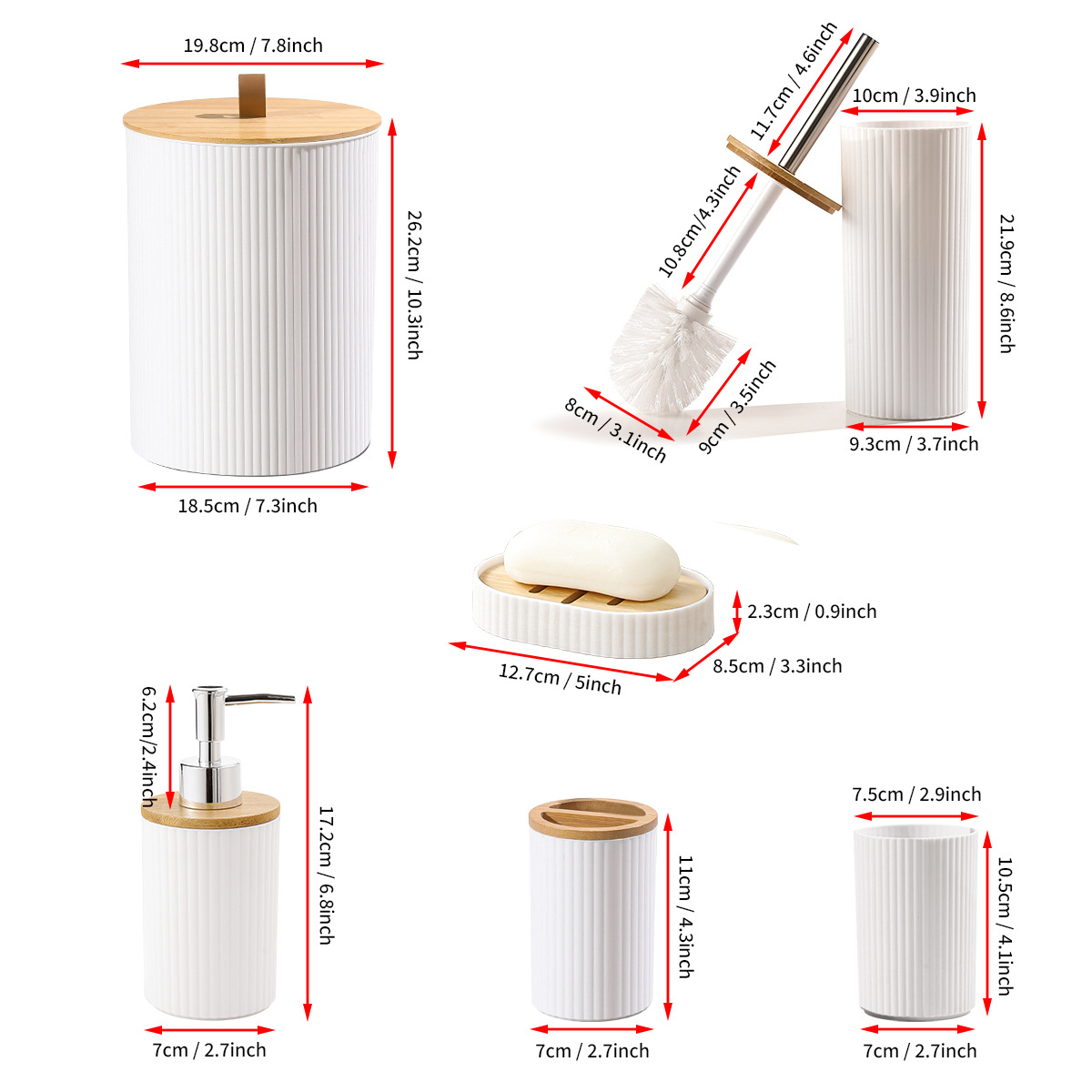 19.8cm / 7.8inch
26.2cm / 10.3inch
18.5cm / 7.3inch

11.7cm / 4.6inch
10cm / 3.9inch
10.8cm/4.3inch
21.9cm / 8.6inch
8cm / 3.1inch
9cm / 3.5inch
9.3cm / 3.7inch

2.3cm / 0.9inch
12.7cm / 5inch
8.5cm / 3.3inch

6.2cm/2.4inch
17.2cm / 6.8inch
7cm / 2.7inch

11cm / 4.3inch
7cm / 2.7inch

7.5cm / 2.9inch
10.5cm / 4.1inch
7cm / 2.7inch