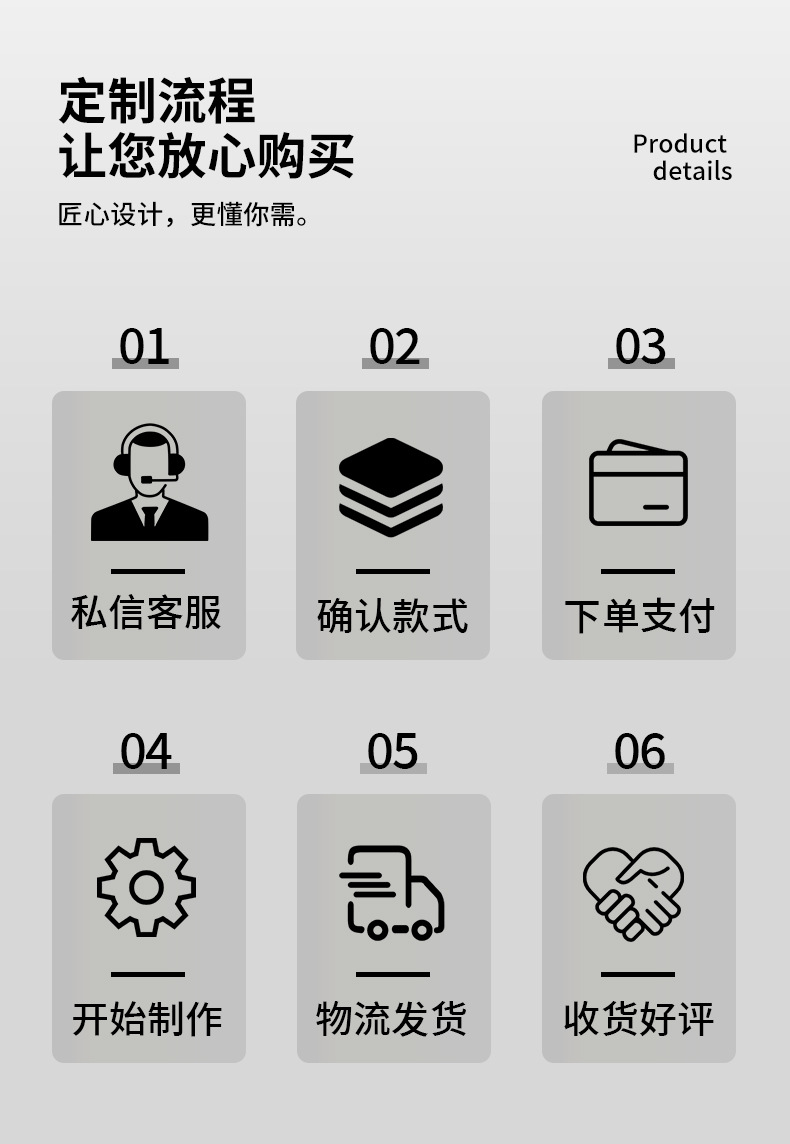 定制流程
让您放心购买

Product
details

匠心设计，更懂你需。

01
私信客服

02
确认款式

03
下单支付

04
开始制作

05
物流发货

06
收货好评