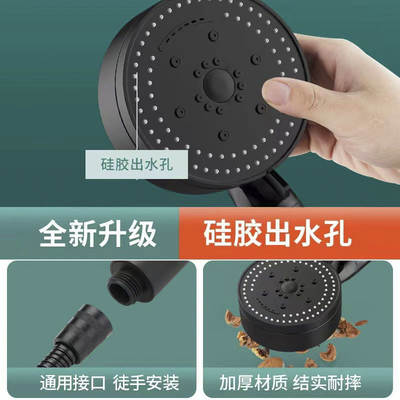 硅胶出水孔

全新升级 硅胶出水孔

通用接口 徒手安装

加厚材质 结实耐摔