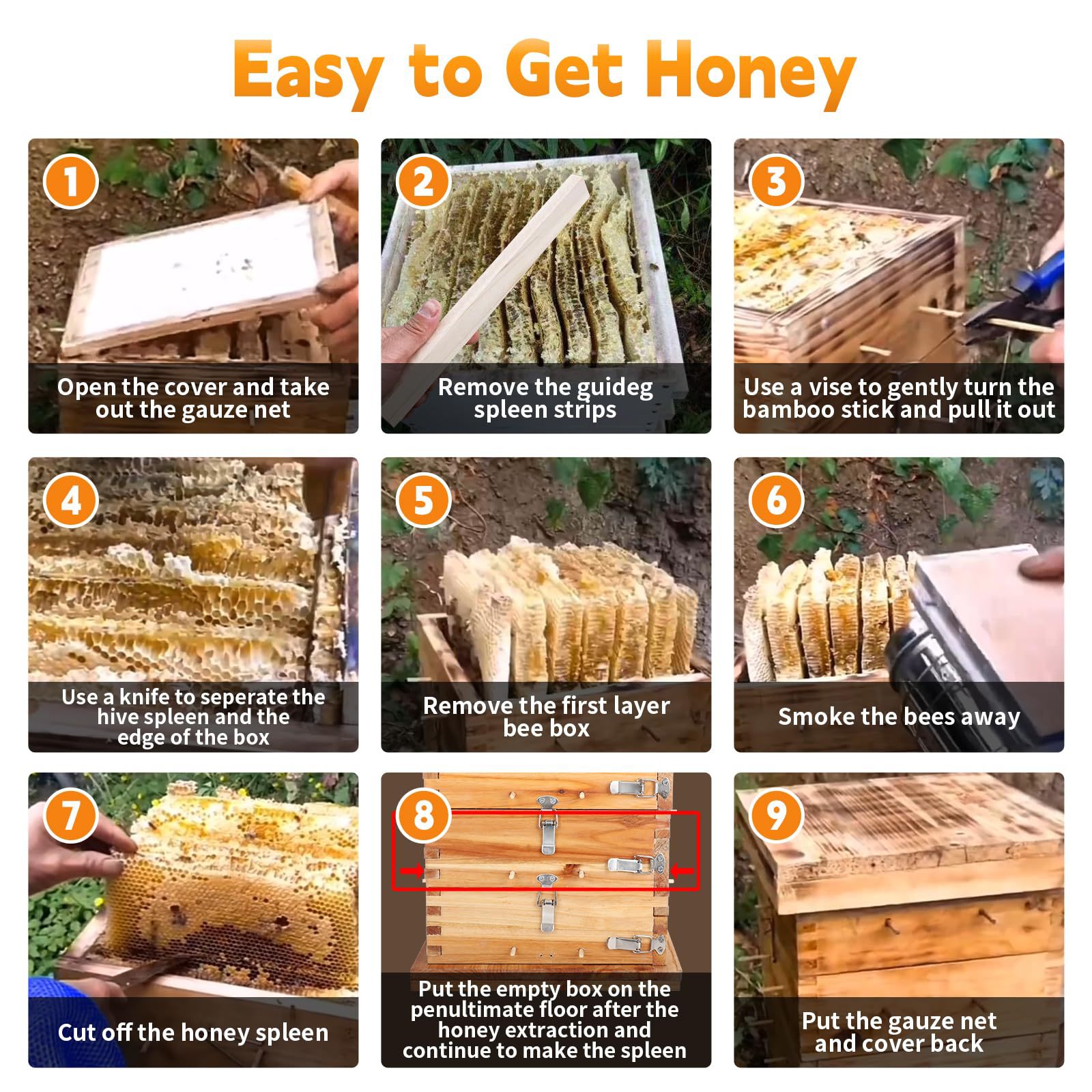 Easy to Get Honey

1
Open the cover and take out the gauze net

2
Remove the guideg spleen strips

3
Use a vise to gently turn the bamboo stick and pull it out

4
Use a knife to seperate the hive spleen and the edge of the box

5
Remove the first layer bee box

6
Smoke the bees away

7
Cut off the honey spleen

8
Put the empty box on the penultimate floor after the honey extraction and continue to make the spleen

9
Put the gauze net and cover back