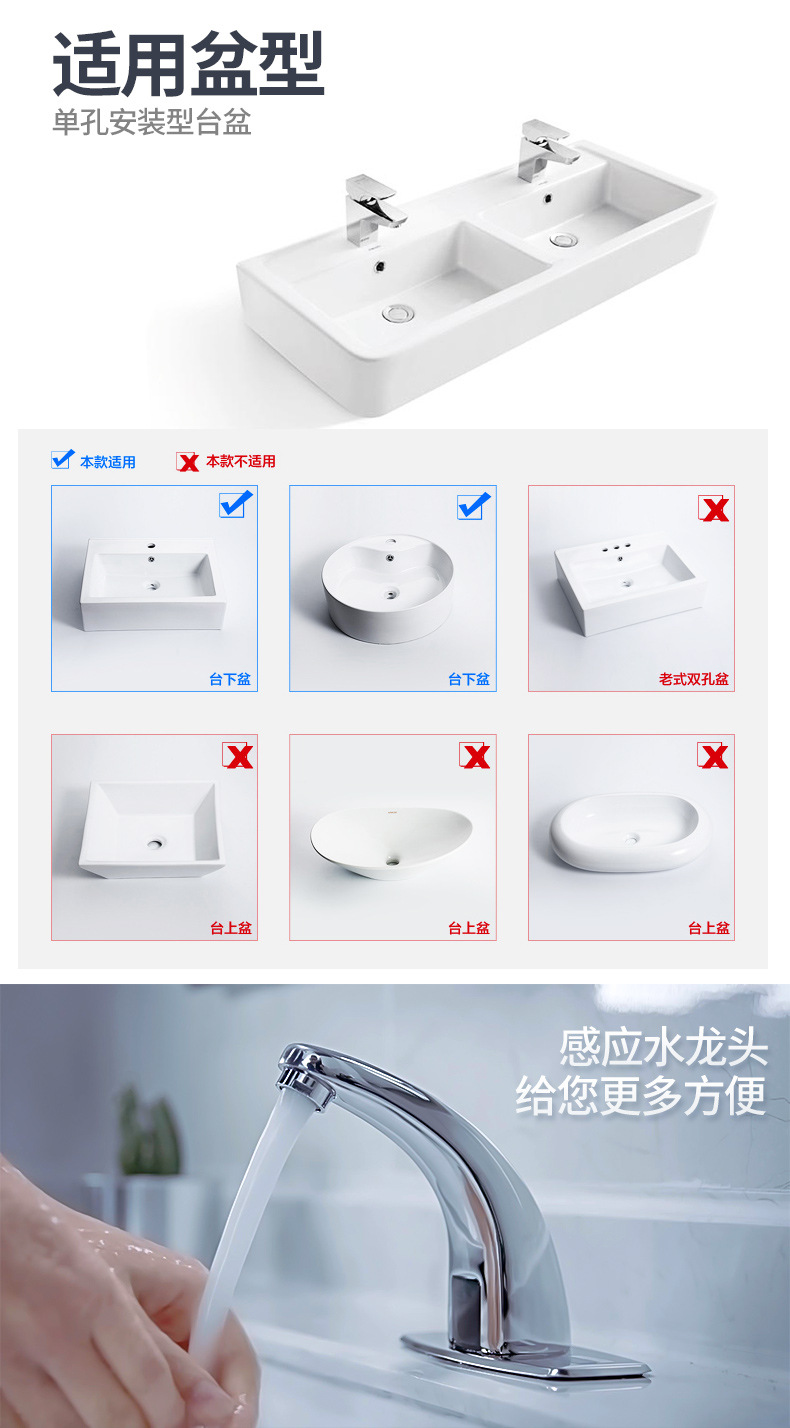 适用盆型
单孔安装型台盆

本款适用 本款不适用

台下盆

台下盆

老式双孔盆

台上盆

台上盆

台上盆

感应水龙头
给您更多方便