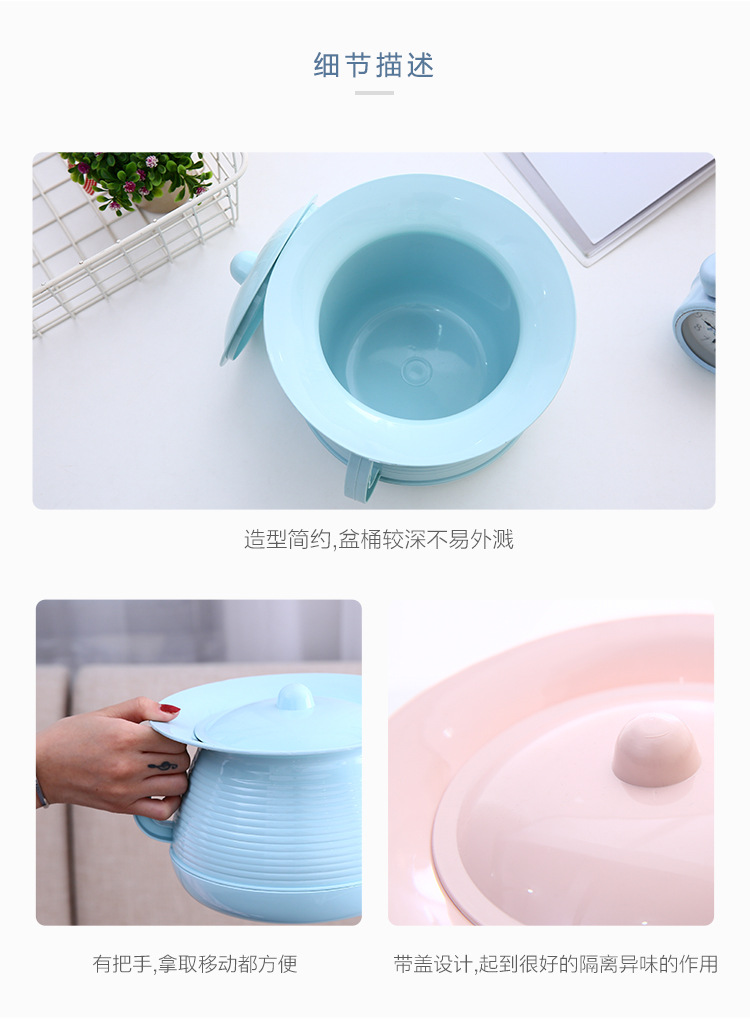 细节描述

造型简约,盆桶较深不易外溅

有把手,拿取移动都方便

带盖设计,起到很好的隔离异味的作用