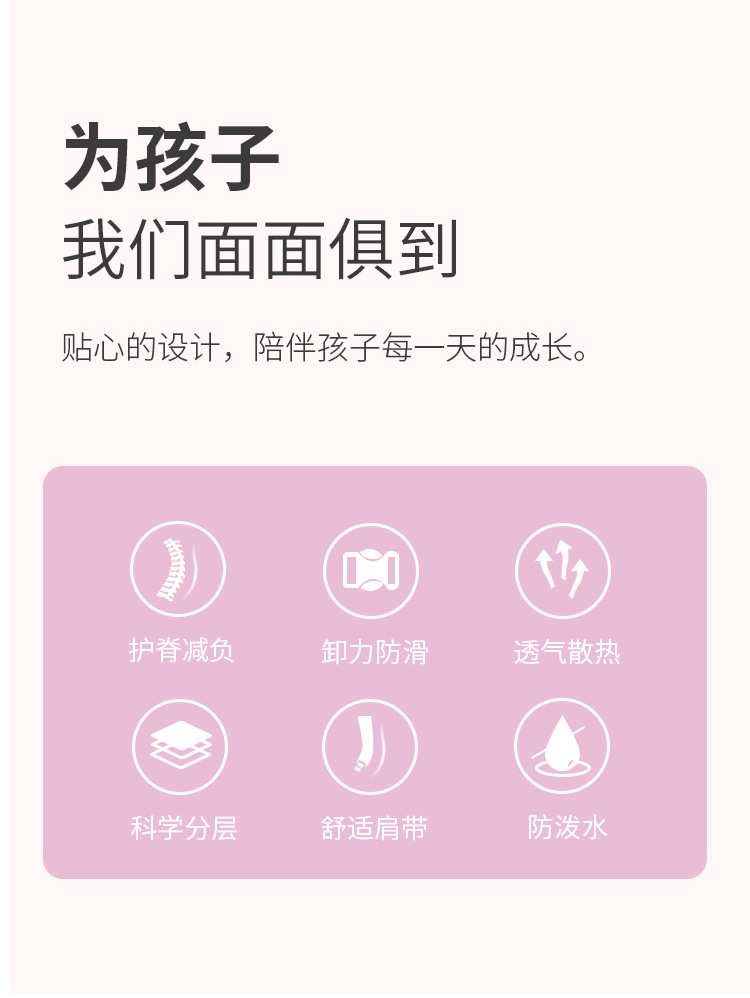 为孩子
我们面面俱到

贴心的设计，陪伴孩子每一天的成长。

护脊减负

卸力防滑

透气散热

科学分层

舒适肩带

防泼水