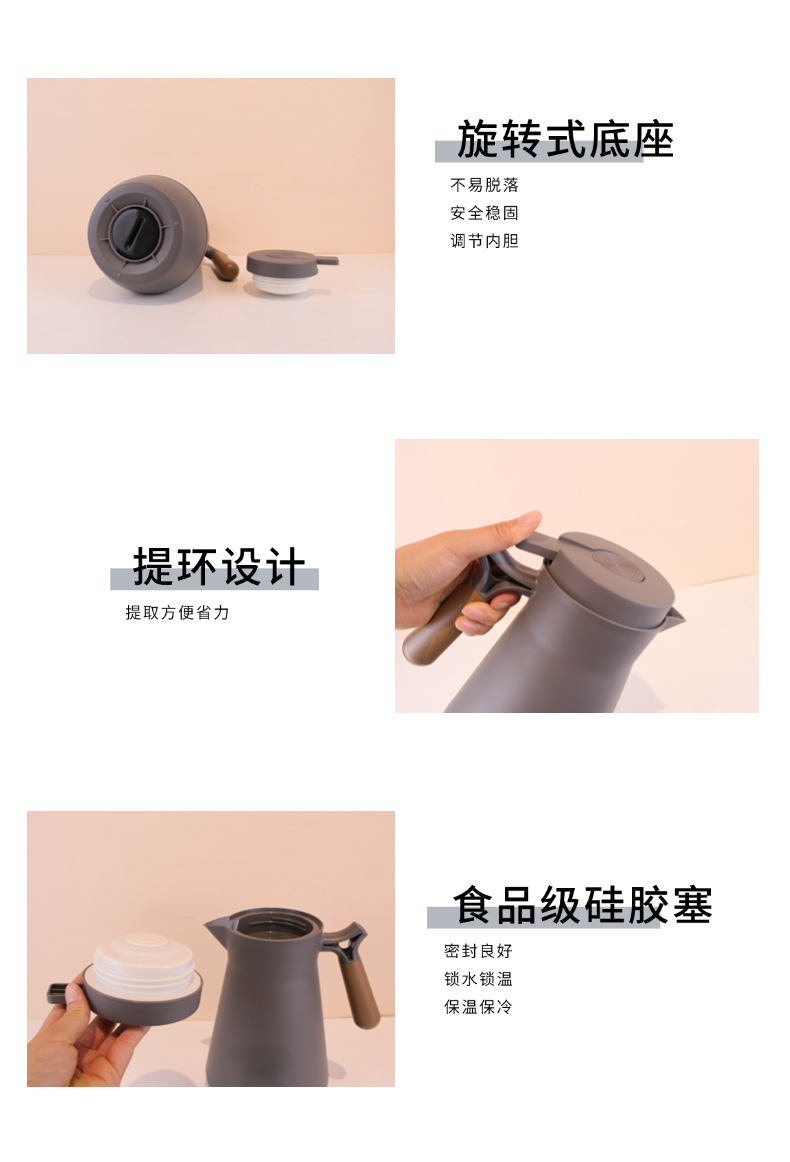 旋转式底座

不易脱落
安全稳固
调节内胆

提环设计

提取方便省力

食品级硅胶塞

密封良好
锁水锁温
保温保冷