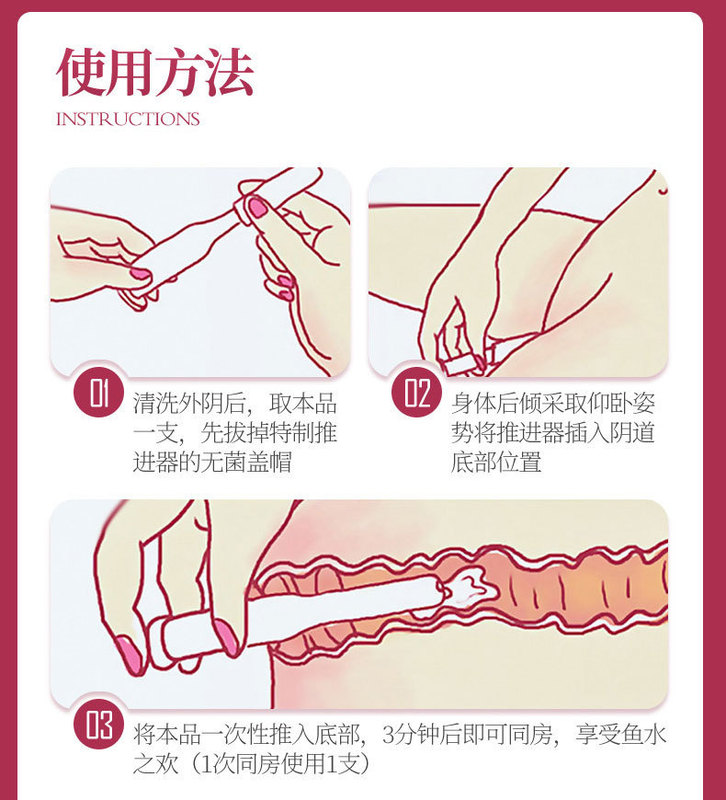 使用方法
INSTRUCTIONS

01 清洗外阴后，取本品一支，先拔掉特制推进器的无菌盖帽

02 身体后倾采取仰卧姿势将推进器插入阴道底部位置

03 将本品一次性推入底部，3分钟后即可同房，享受鱼水之欢（1次同房使用1支）