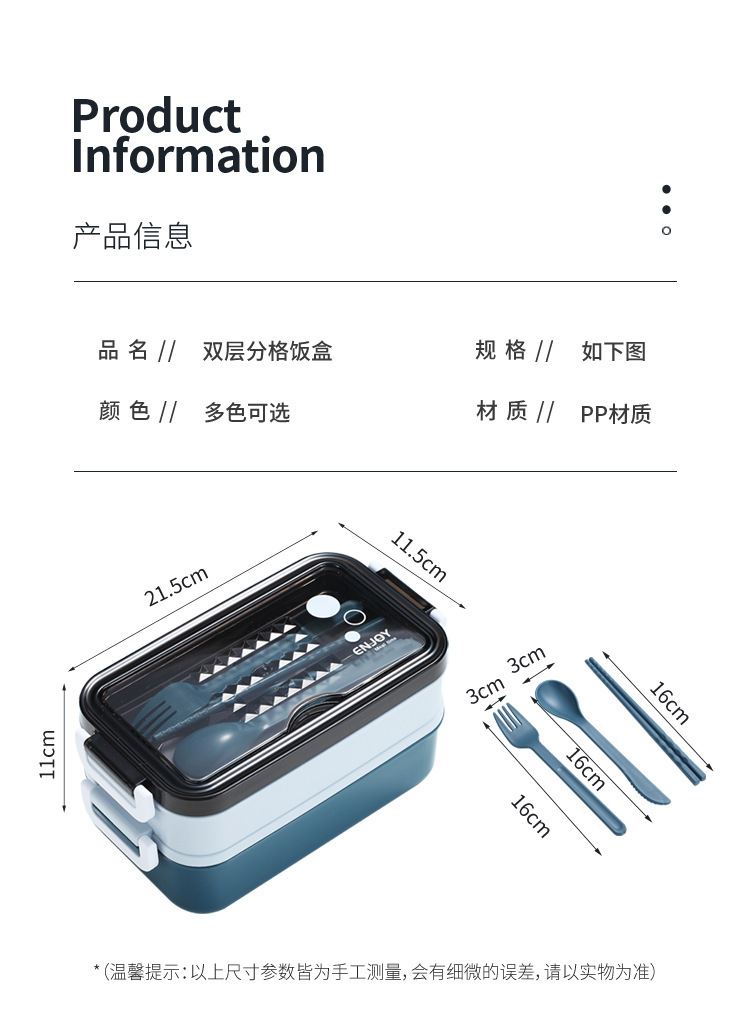 Product Information

产品信息

品 名 // 双层分格饭盒

规 格 // 如下图

颜 色 // 多色可选

材 质 // PP材质

21.5cm

11.5cm

11cm

ENJOY

3cm

3cm

16cm

16cm

16cm

*(温馨提示:以上尺寸参数皆为手工测量,会有细微的误差,请以实物为准)