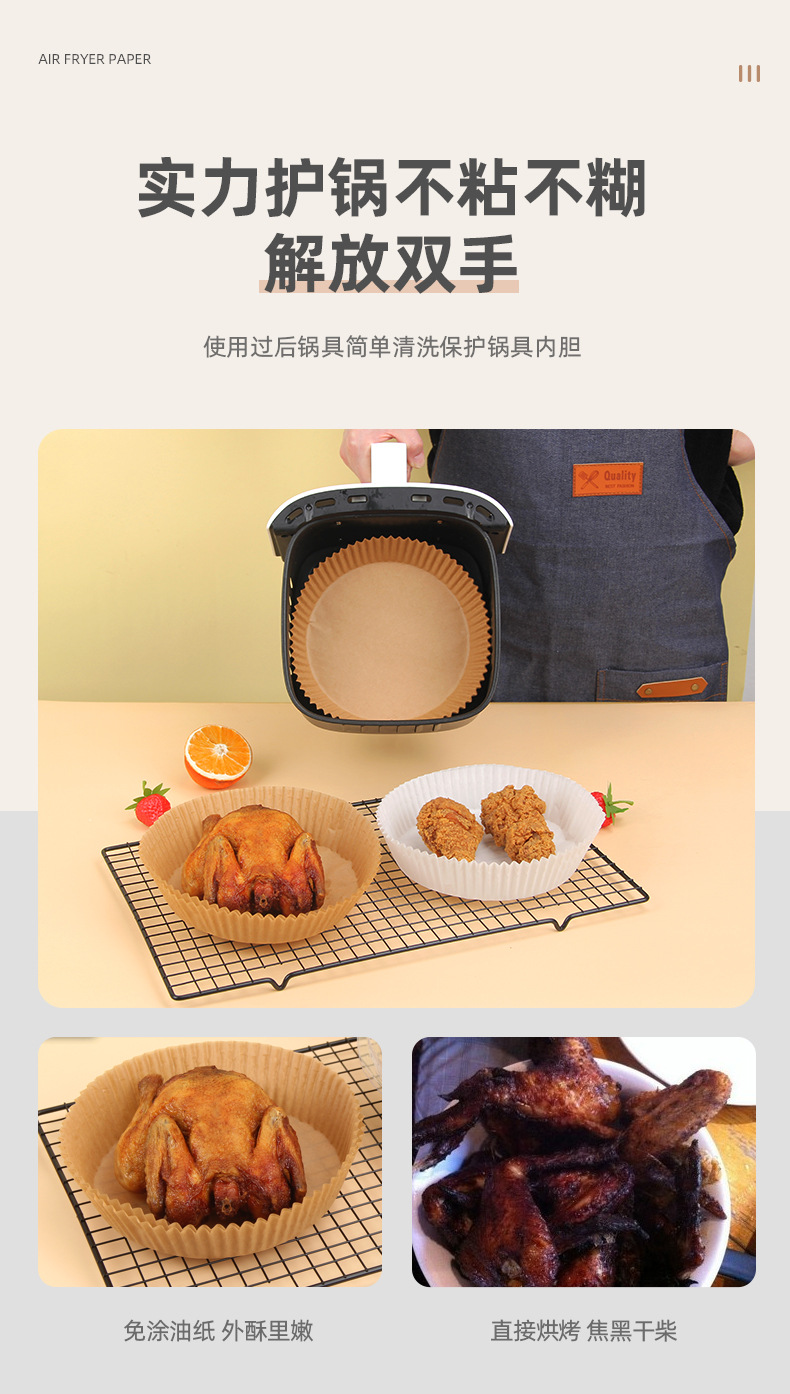 AIR FRYER PAPER

实力护锅不粘不糊
解放双手

使用过后锅具简单清洗保护锅具内胆

Quality

免涂油纸 外酥里嫩

直接烘烤 焦黑干柴