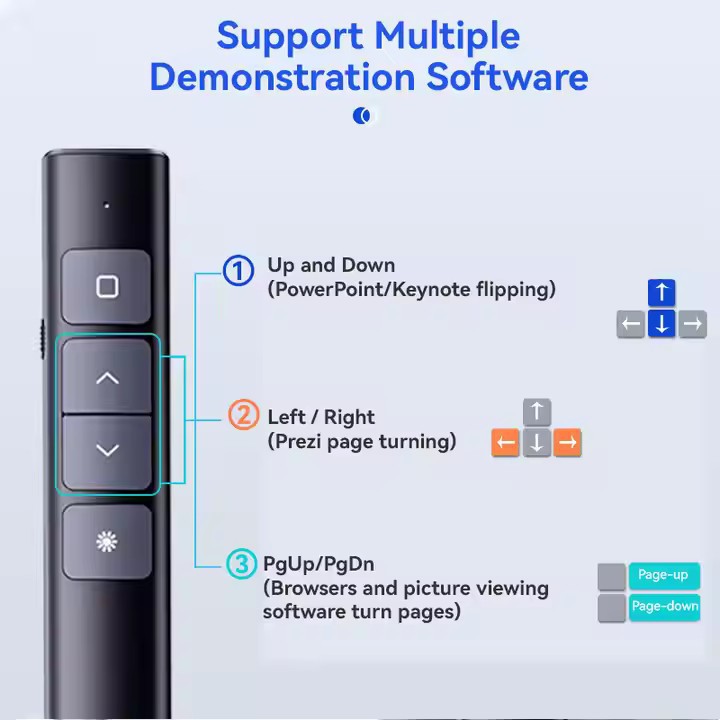 Support Multiple Demonstration Software

① Up and Down
(PowerPoint/Keynote flipping)

↑
← ↓ →

② Left / Right
(Prezi page turning)

↑
← ↓ →

③ PgUp/PgDn
(Browsers and picture viewing software turn pages)

Page-up
Page-down