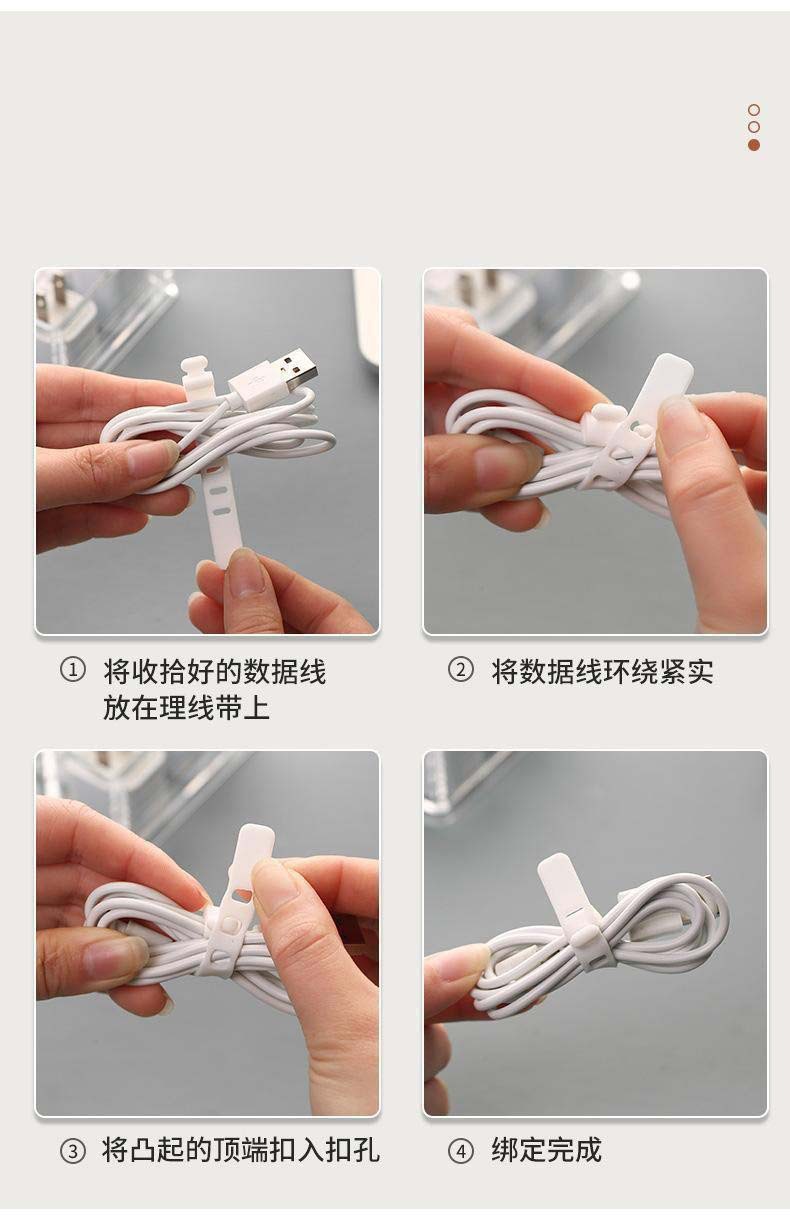 ① 将收拾好的数据线放在理线带上

② 将数据线环绕紧实

③ 将凸起的顶端扣入扣孔

④ 绑定完成