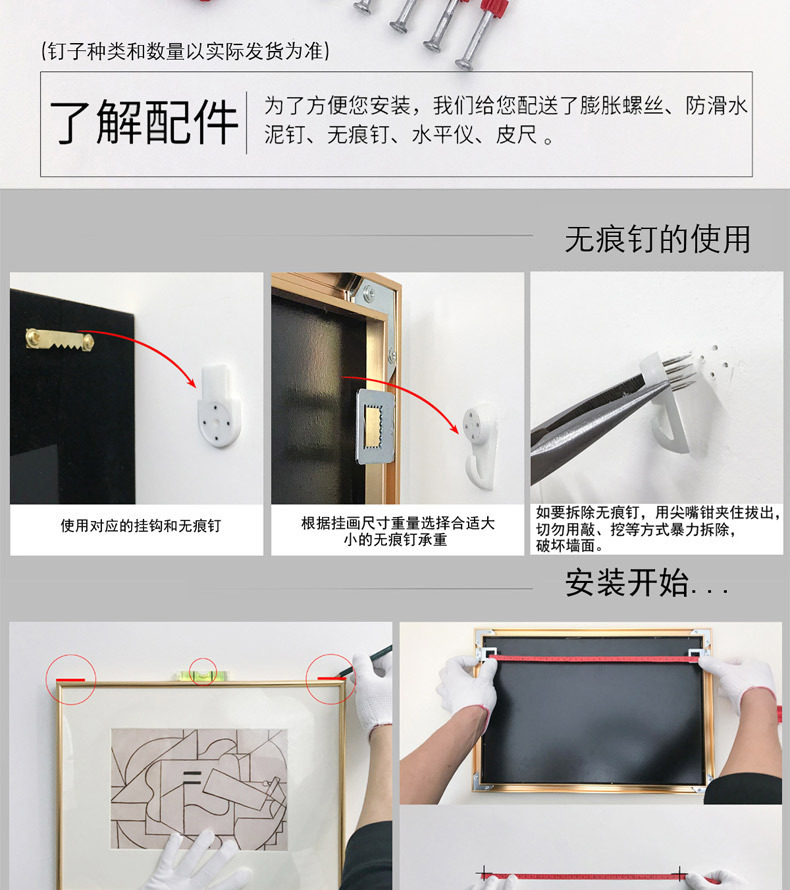 (钉子种类和数量以实际发货为准)

了解配件

为了方便您安装，我们给您配送了膨胀螺丝、防滑水泥钉、无痕钉、水平仪、皮尺。

无痕钉的使用

使用对应的挂钩和无痕钉

根据挂画尺寸重量选择合适大小的无痕钉承重

如要拆除无痕钉，用尖嘴钳夹住拔出，切勿用敲、挖等方式暴力拆除，破坏墙面。

安装开始...