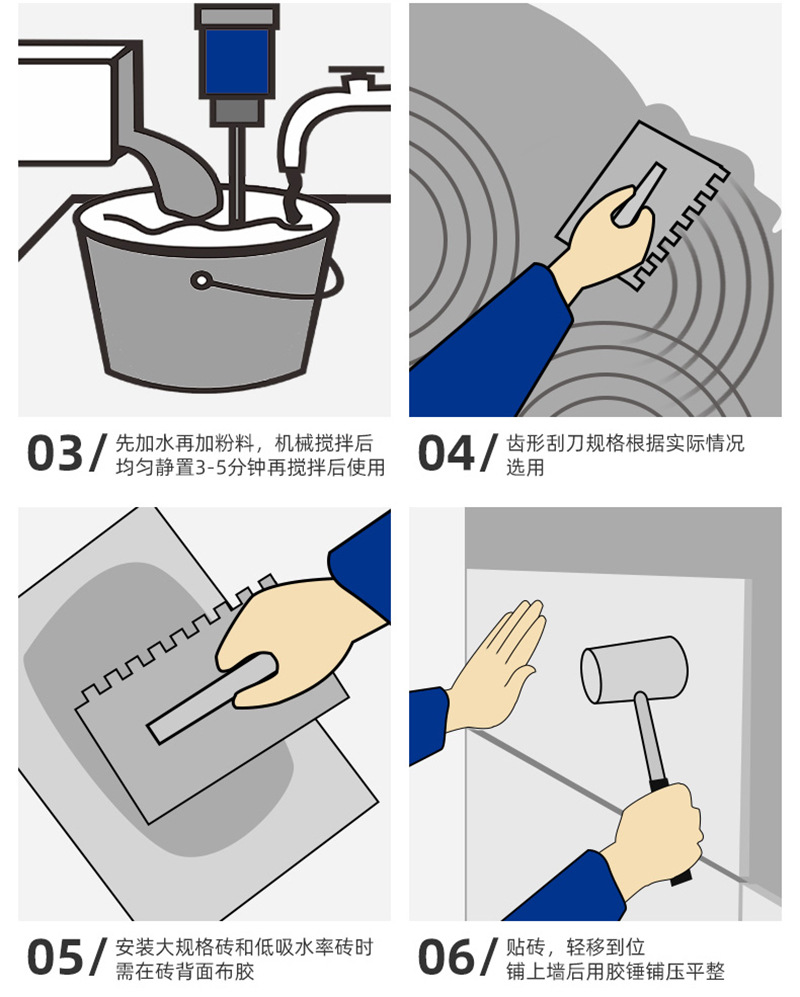 03/ 先加水再加粉料，机械搅拌后均匀静置3-5分钟再搅拌后使用

04/ 齿形刮刀规格根据实际情况选用

05/ 安装大规格砖和低吸水率砖时需在砖背面布胶

06/ 贴砖，轻移到位
铺上墙后用胶锤铺压平整