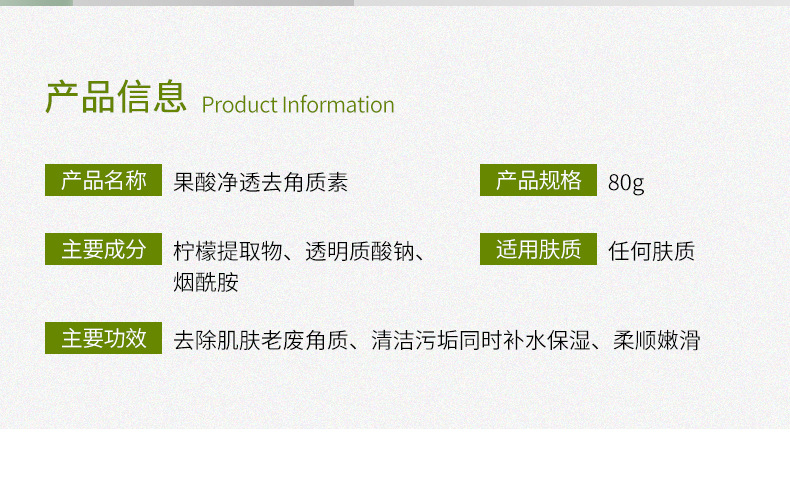 产品信息 Product Information

产品名称 果酸净透去角质素

产品规格 80g

主要成分 柠檬提取物、透明质酸钠、烟酰胺

适用肤质 任何肤质

主要功效 去除肌肤老废角质、清洁污垢同时补水保湿、柔顺嫩滑