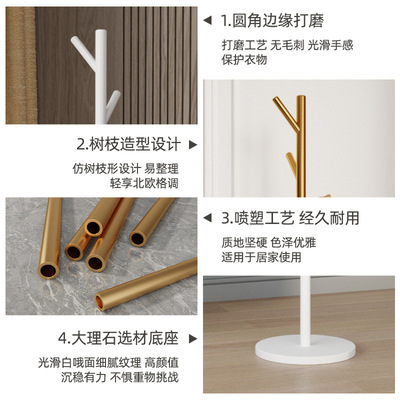 ◀ 1.圆角边缘打磨

打磨工艺 无毛刺 光滑手感
保护衣物

2.树枝造型设计 ▶

仿树枝形设计 易整理
轻享北欧格调

◀ 3.喷塑工艺 经久耐用

质地坚硬 色泽优雅
适用于居家使用

4.大理石选材底座 ▶

光滑白哦面细腻纹理 高颜值
沉稳有力 不惧重物挑战