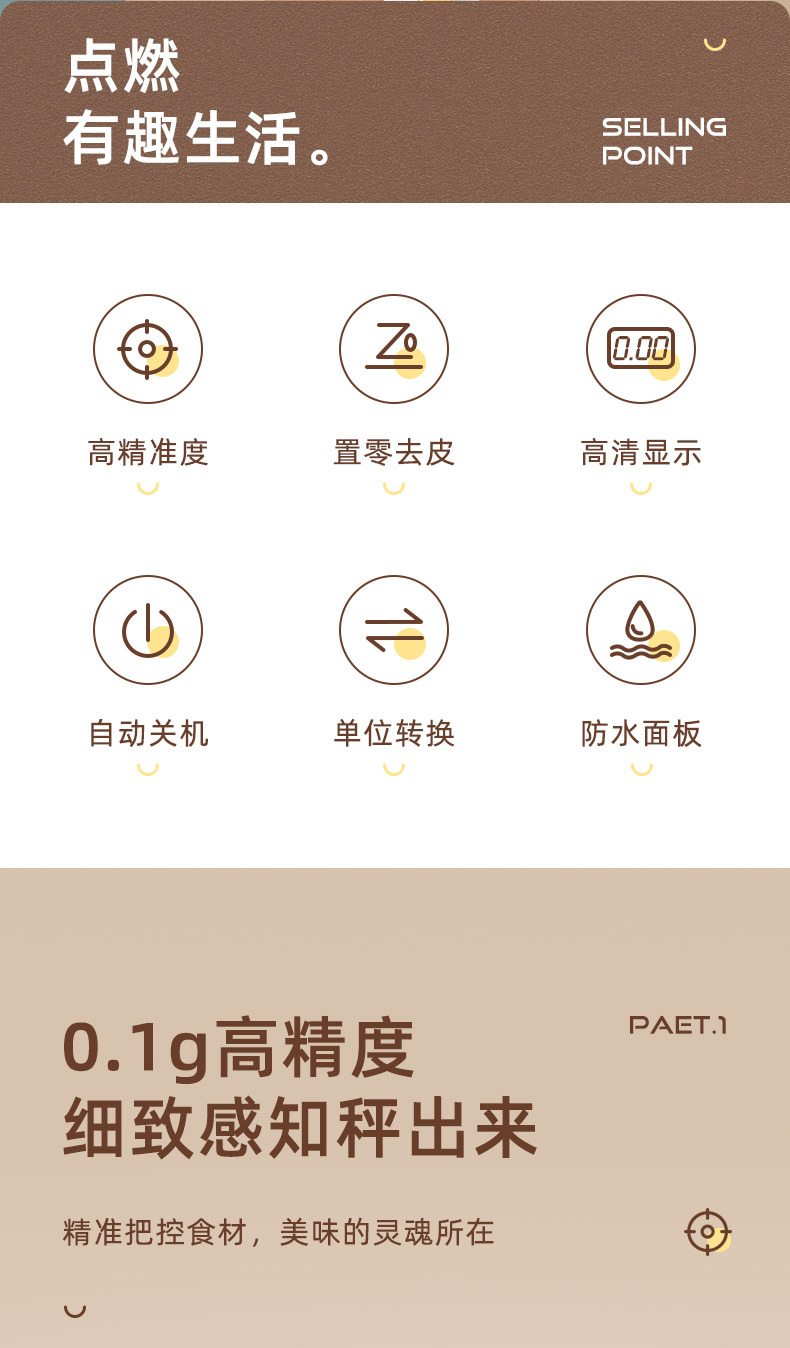 点燃
有趣生活。

SELLING
POINT

0.00

高精准度

置零去皮

高清显示

自动关机

单位转换

防水面板

0.1g高精度
细致感知秤出来

PAET.1

精准把控食材，美味的灵魂所在