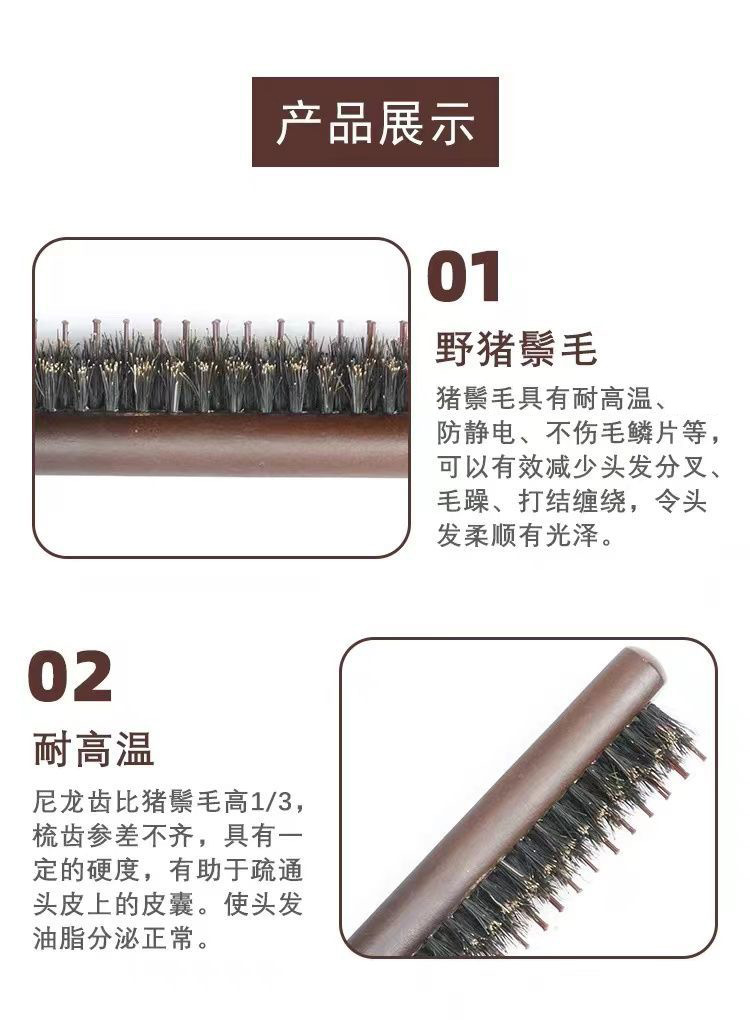 产品展示

01

野猪鬃毛

猪鬃毛具有耐高温、防静电、不伤毛鳞片等，可以有效减少头发分叉、毛躁、打结缠绕，令头发柔顺有光泽。

02

耐高温

尼龙齿比猪鬃毛高1/3，梳齿参差不齐，具有一定的硬度，有助于疏通头皮上的皮囊。使头发油脂分泌正常。