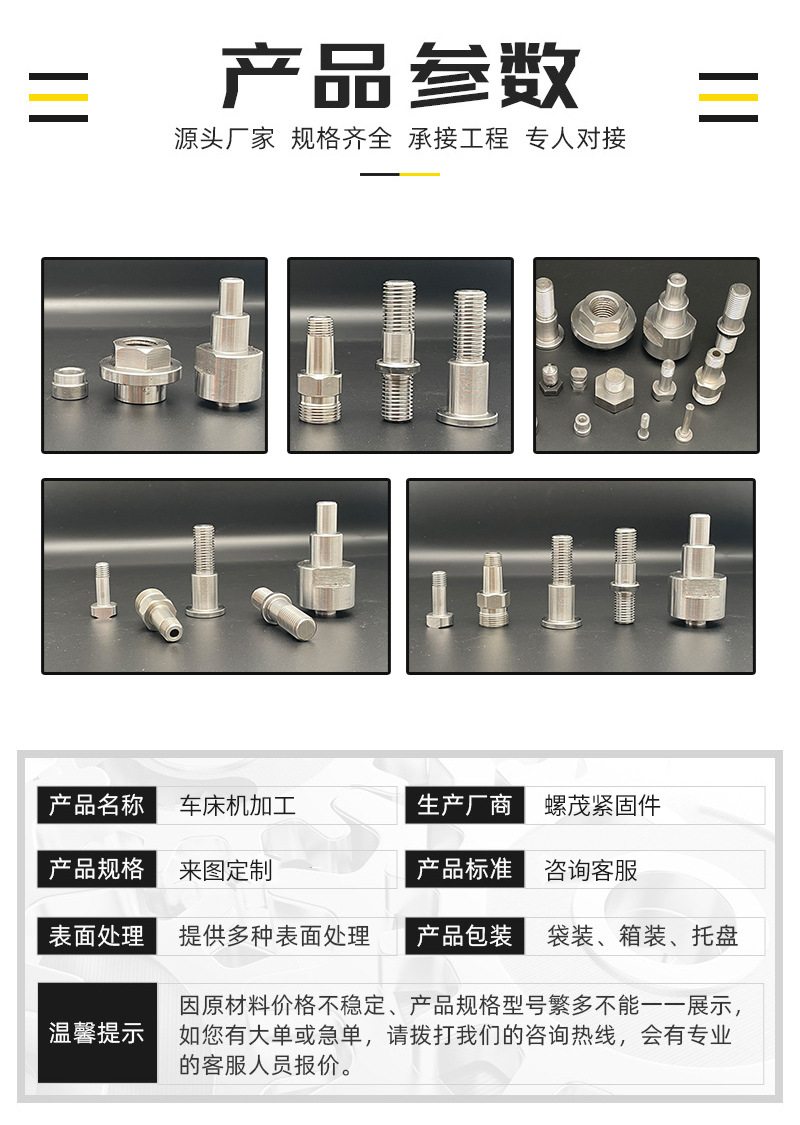 产品参数

源头厂家 规格齐全 承接工程 专人对接

| 产品名称 | 车床机加工 | 生产厂商 | 螺茂紧固件 |
|---|---|---|---|
| 产品规格 | 来图定制 | 产品标准 | 咨询客服 |
| 表面处理 | 提供多种表面处理 | 产品包装 | 袋装、箱装、托盘 |

温馨提示
因原材料价格不稳定、产品规格型号繁多不能一一展示，如您有大单或急单，请拨打我们的咨询热线，会有专业的客服人员报价。