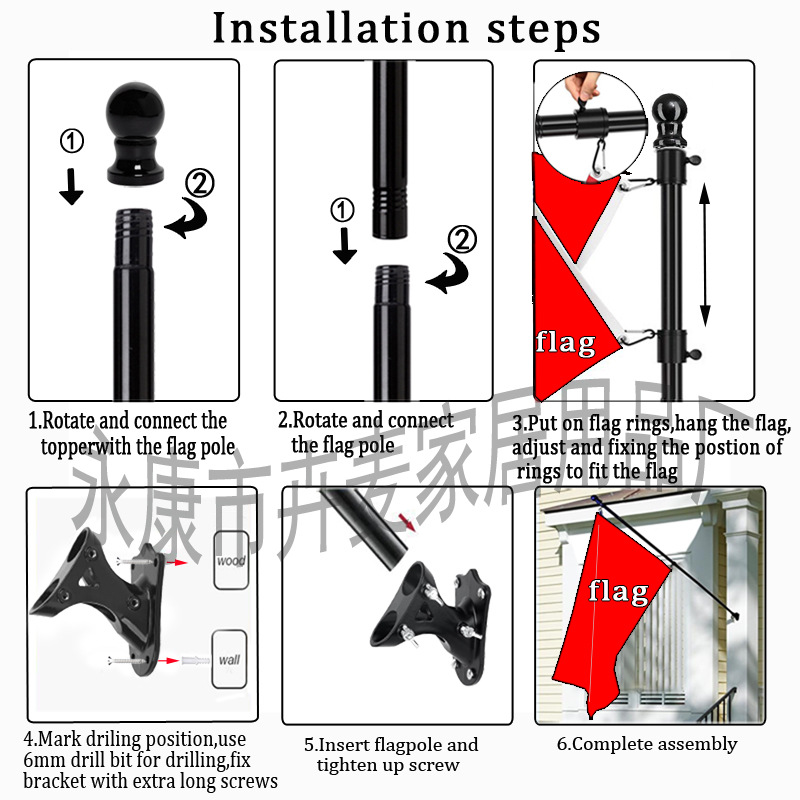 Installation steps

①

②

1.Rotate and connect the topperwith the flag pole

①

②

2.Rotate and connect the flag pole

flag

3.Put on flag rings,hang the flag, adjust and fixing the postion of rings to fit the flag

永康市卉麦家居用品厂

wood

wall

4.Mark driling position,use 6mm drill bit for drilling,fix bracket with extra long screws

5.Insert flagpole and tighten up screw

flag

6.Complete assembly