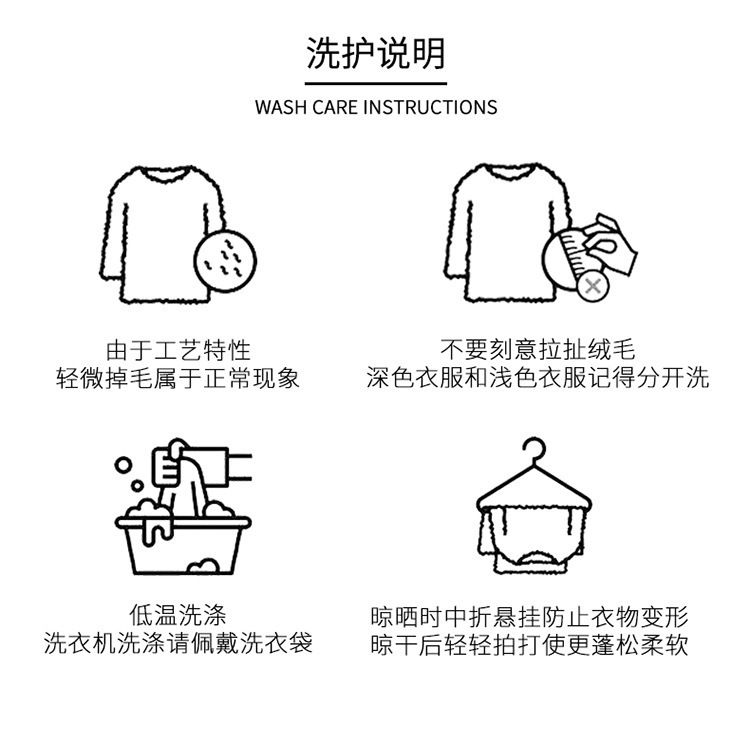 洗护说明

WASH CARE INSTRUCTIONS

由于工艺特性
轻微掉毛属于正常现象

不要刻意拉扯绒毛
深色衣服和浅色衣服记得分开洗

低温洗涤
洗衣机洗涤请佩戴洗衣袋

晾晒时中折悬挂防止衣物变形
晾干后轻轻拍打使更蓬松柔软