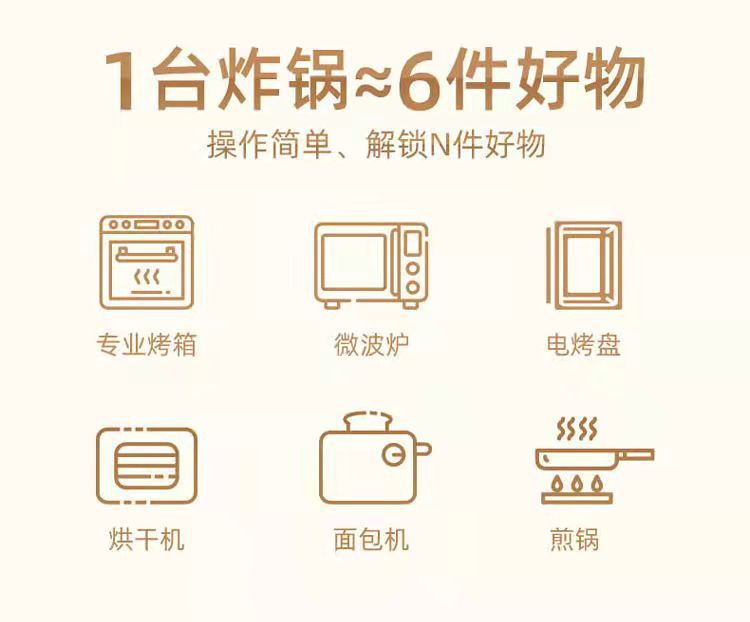 1台炸锅≈6件好物
操作简单、解锁N件好物

专业烤箱

微波炉

电烤盘

烘干机

面包机

煎锅