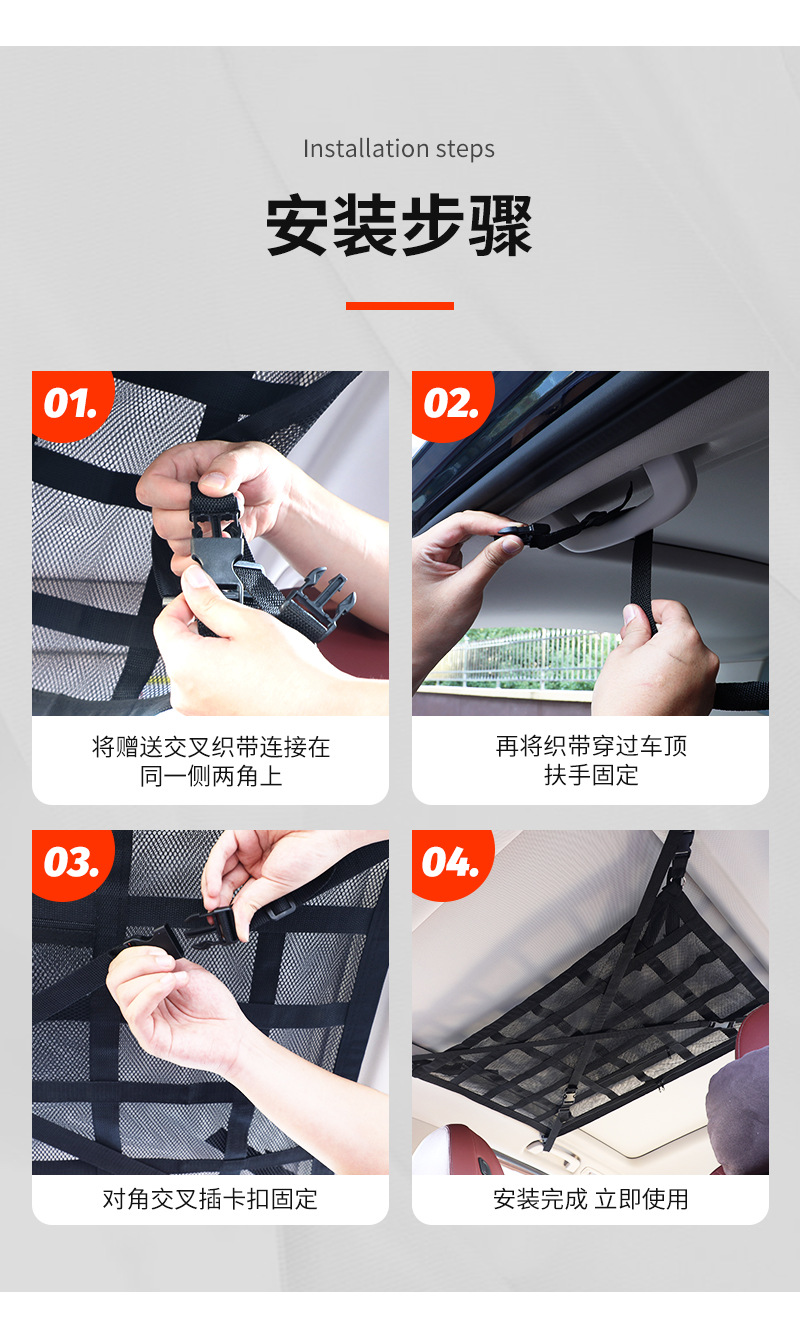 Installation steps

安装步骤

01.

将赠送交叉织带连接在同一侧两角上

02.

再将织带穿过车顶扶手固定

03.

对角交叉插卡扣固定

04.

安装完成 立即使用