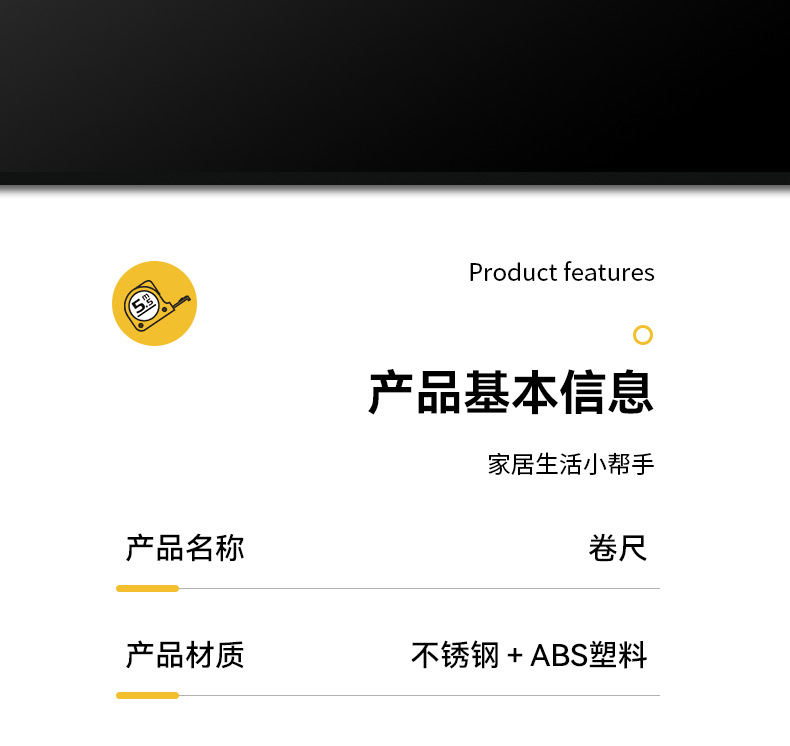 Product features

产品基本信息

家居生活小帮手

产品名称 卷尺

产品材质 不锈钢 + ABS塑料