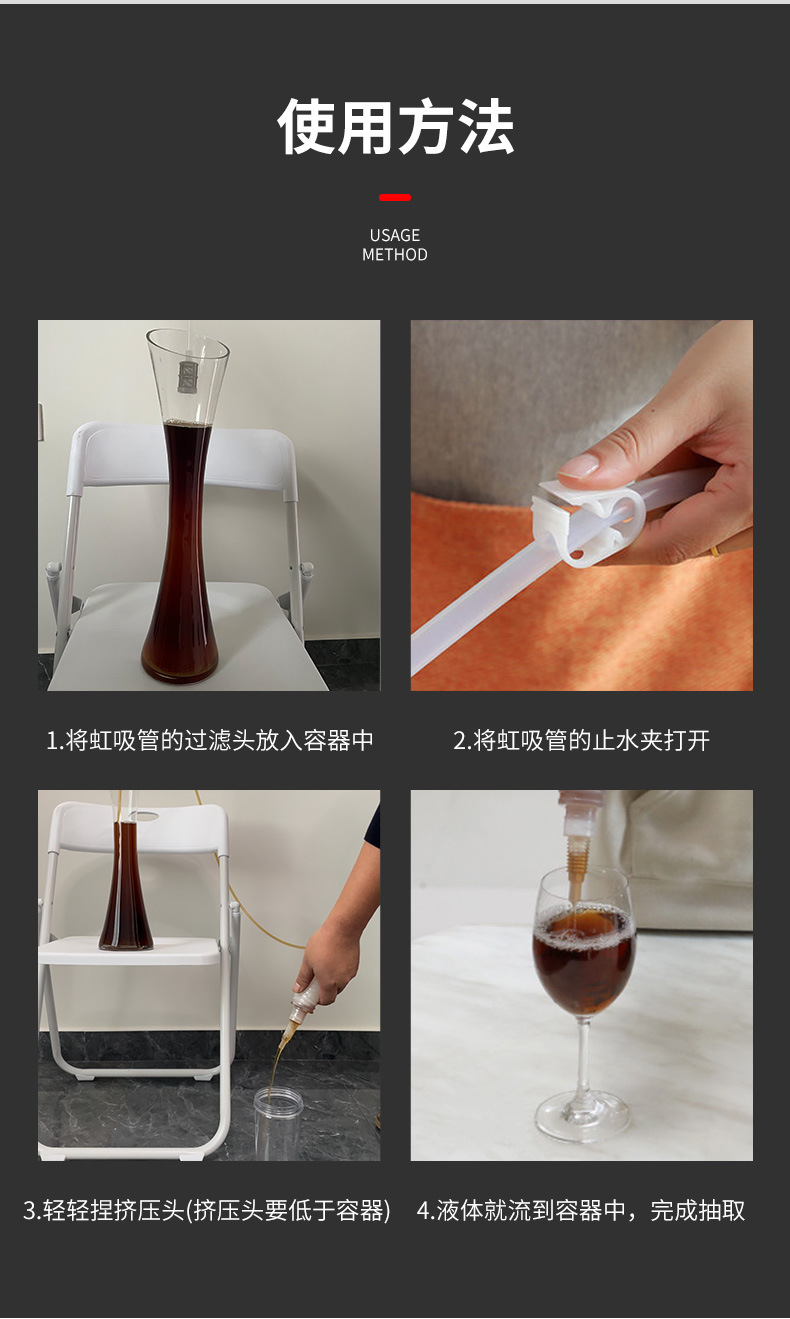 使用方法

USAGE
METHOD

1.将虹吸管的过滤头放入容器中

2.将虹吸管的止水夹打开

3.轻轻捏挤压头(挤压头要低于容器)

4.液体就流到容器中，完成抽取