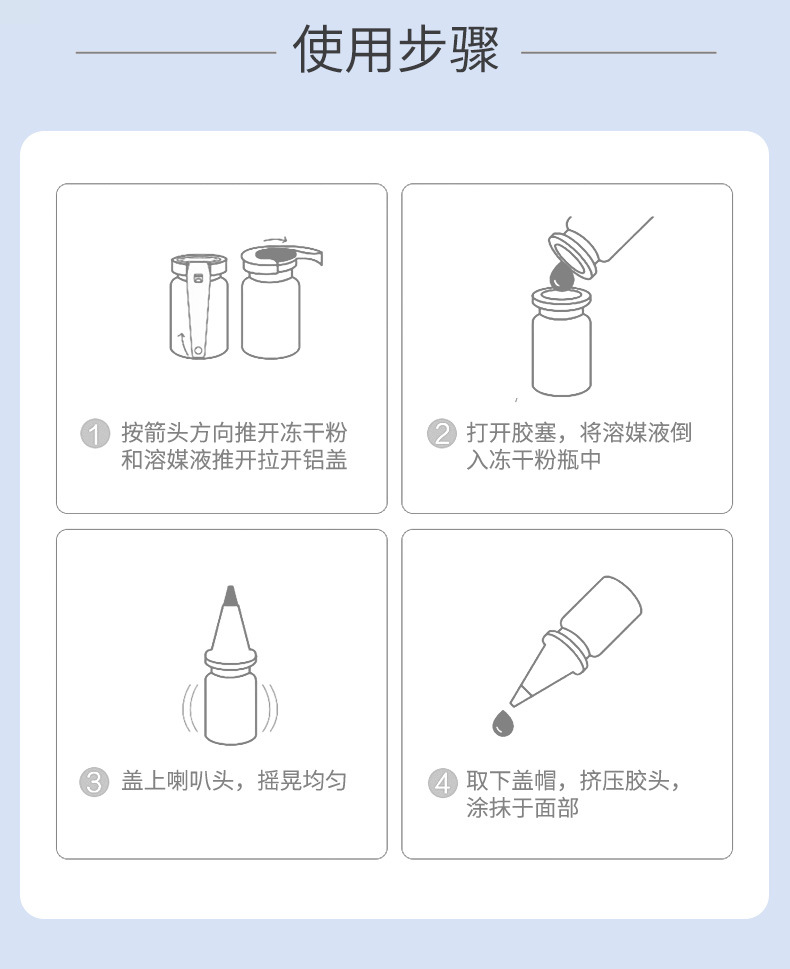 使用步骤

1 按箭头方向推开冻干粉和溶媒液推开拉开铝盖

2 打开胶塞，将溶媒液倒入冻干粉瓶中

3 盖上喇叭头，摇晃均匀

4 取下盖帽，挤压胶头，涂抹于面部