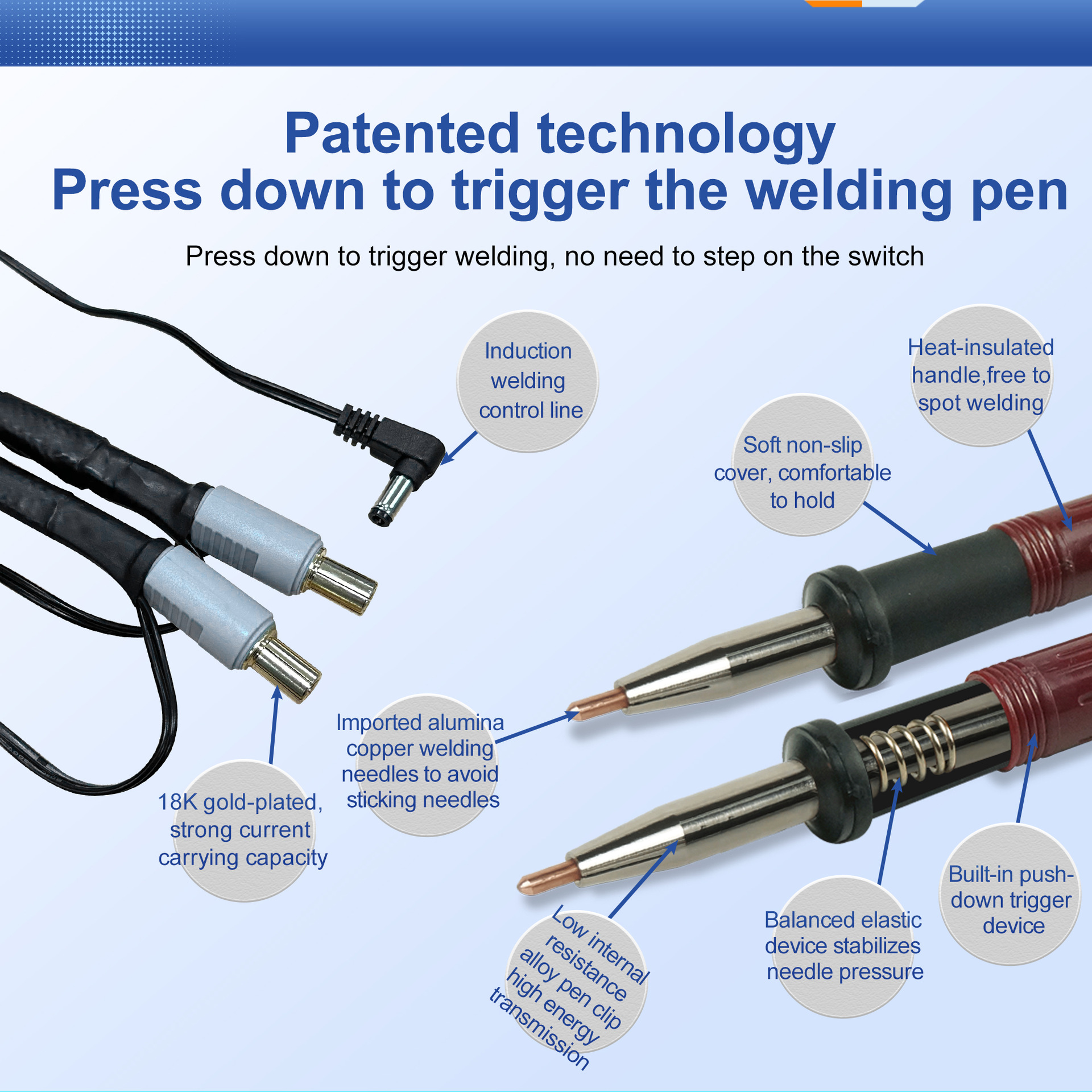 Patented technology
Press down to trigger the welding pen

Press down to trigger welding, no need to step on the switch

Induction welding control line

Heat-insulated handle,free to spot welding

Soft non-slip cover, comfortable to hold

Imported alumina copper welding needles to avoid sticking needles

18K gold-plated, strong current carrying capacity

Low internal resistance alloy pen clip high energy transmission

Balanced elastic device stabilizes needle pressure

Built-in push-down trigger device