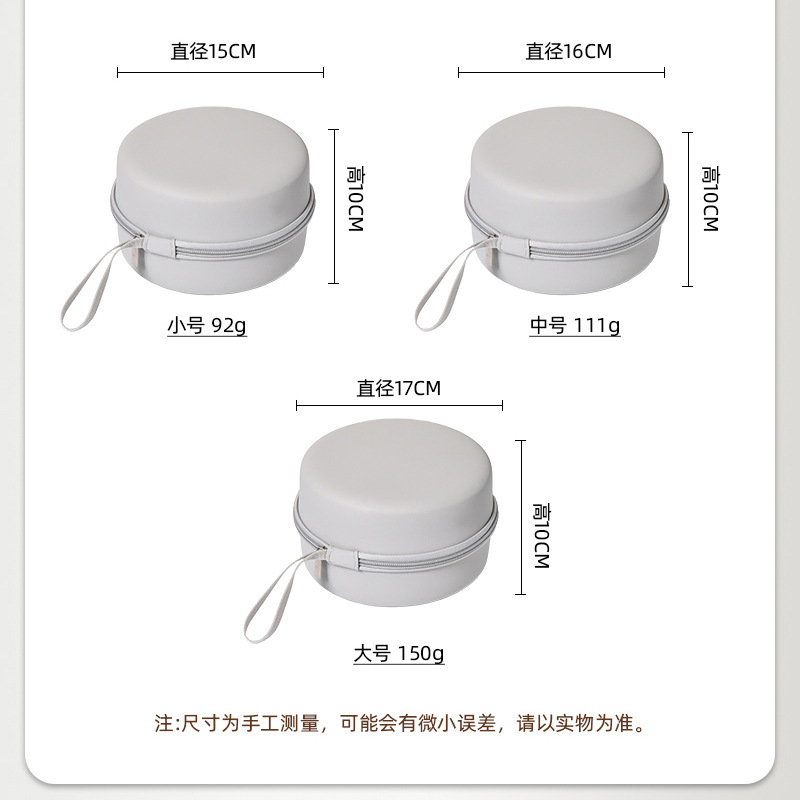 直径15CM

高10CM

小号 92g

直径16CM

高10CM

中号 111g

直径17CM

高10CM

大号 150g

注:尺寸为手工测量，可能会有微小误差，请以实物为准。