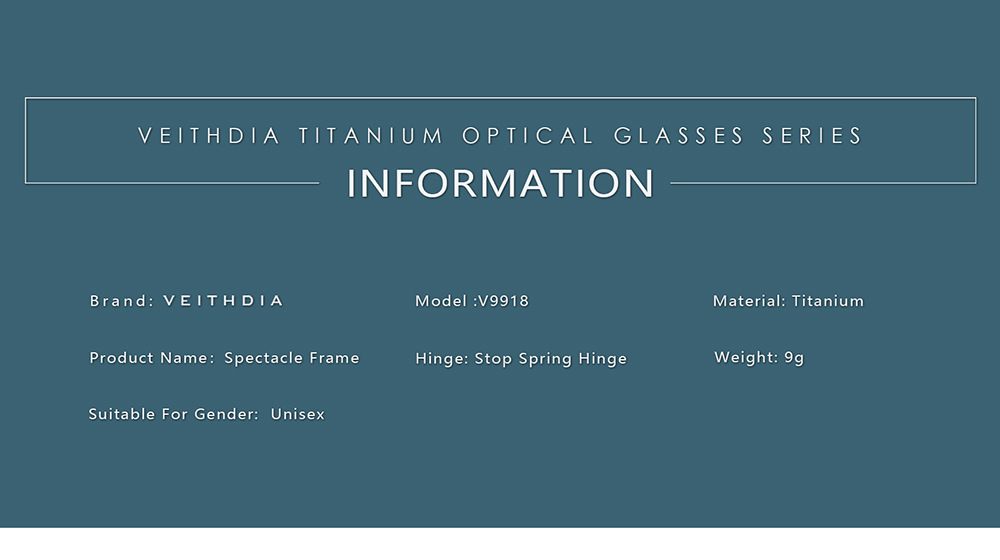 VEITHDIA TITANIUM OPTICAL GLASSES SERIES

INFORMATION

Brand: VEITHDIA

Product Name: Spectacle Frame

Suitable For Gender: Unisex

Model :V9918

Hinge: Stop Spring Hinge

Material: Titanium

Weight: 9g