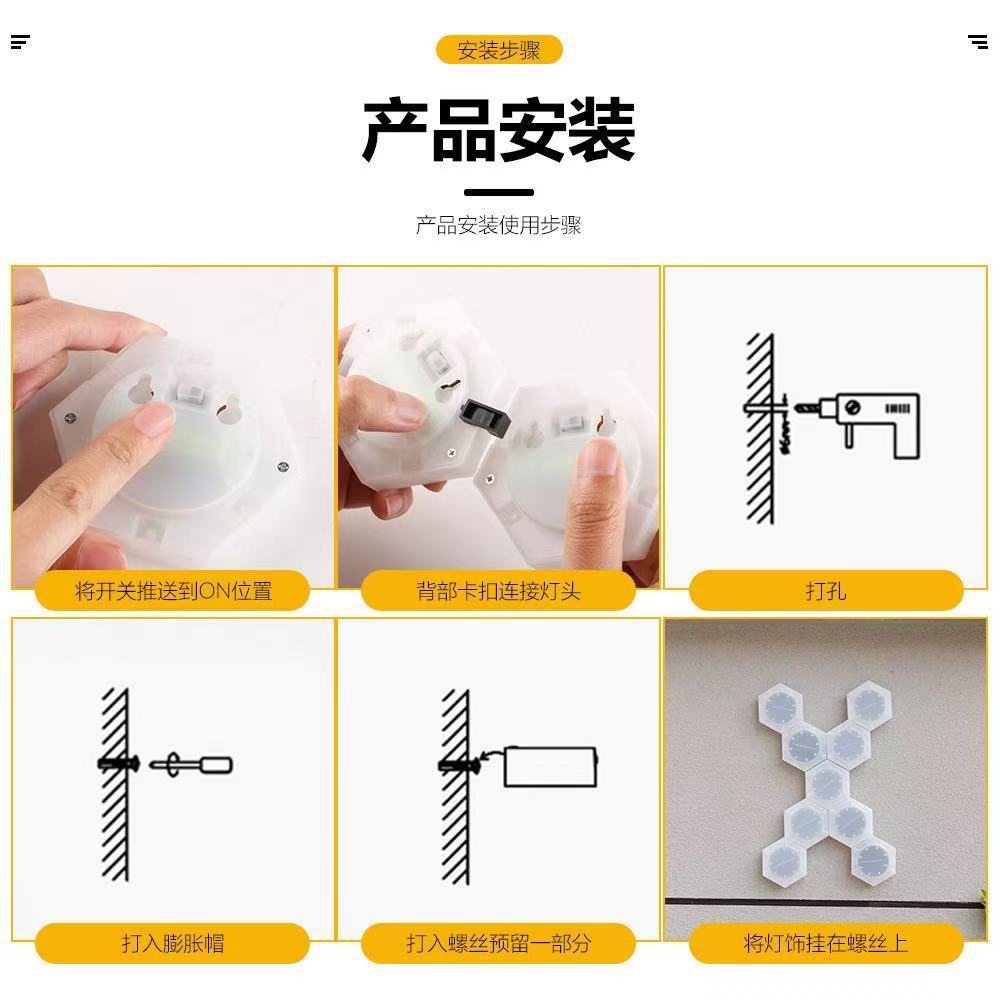 安装步骤

产品安装

产品安装使用步骤

将开关推送到ON位置

背部卡扣连接灯头

打孔

打入膨胀帽

打入螺丝预留一部分

将灯饰挂在螺丝上