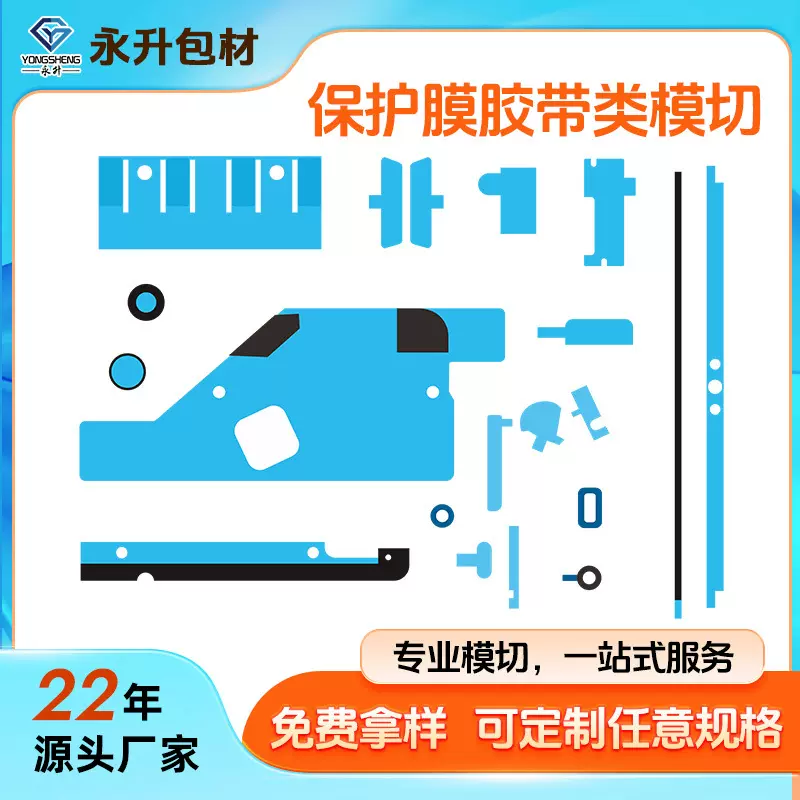 YONGSHENG
永升

永升包材

保护膜胶带类模切

专业模切，一站式服务

22年
源头厂家

免费拿样 可定制任意规格