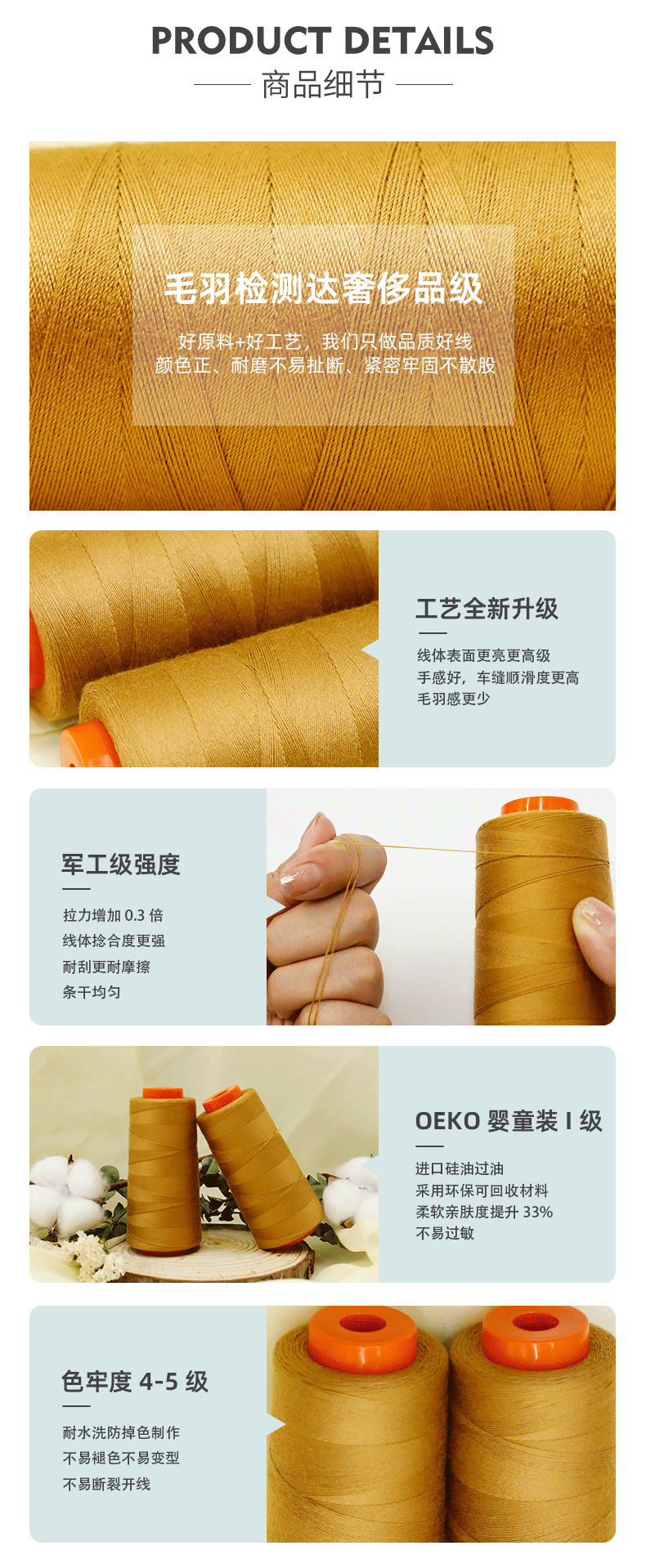 PRODUCT DETAILS

商品细节

毛羽检测达奢侈品级

好原料+好工艺，我们只做品质好线
颜色正、耐磨不易扯断、紧密牢固不散股

工艺全新升级

线体表面更亮更高级
手感好，车缝顺滑度更高
毛羽感更少

军工级强度

拉力增加 0.3 倍
线体捻合度更强
耐刮更耐摩擦
条干均匀

OEKO 婴童装 I 级

进口硅油过油
采用环保可回收材料
柔软亲肤度提升 33%
不易过敏

色牢度 4-5 级

耐水洗防掉色制作
不易褪色不易变型
不易断裂开线