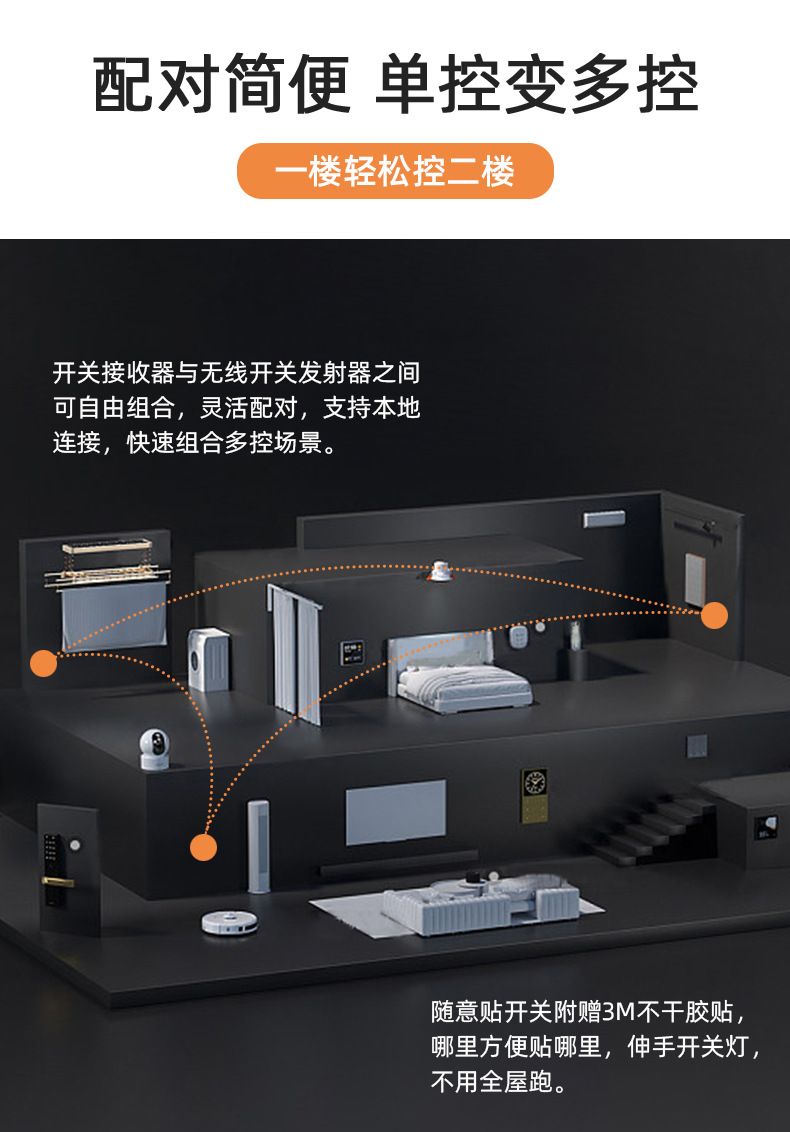 配对简便 单控变多控

一楼轻松控二楼

开关接收器与无线开关发射器之间可自由组合，灵活配对，支持本地连接，快速组合多控场景。

随意贴开关附赠3M不干胶贴，哪里方便贴哪里，伸手开关灯，不用全屋跑。