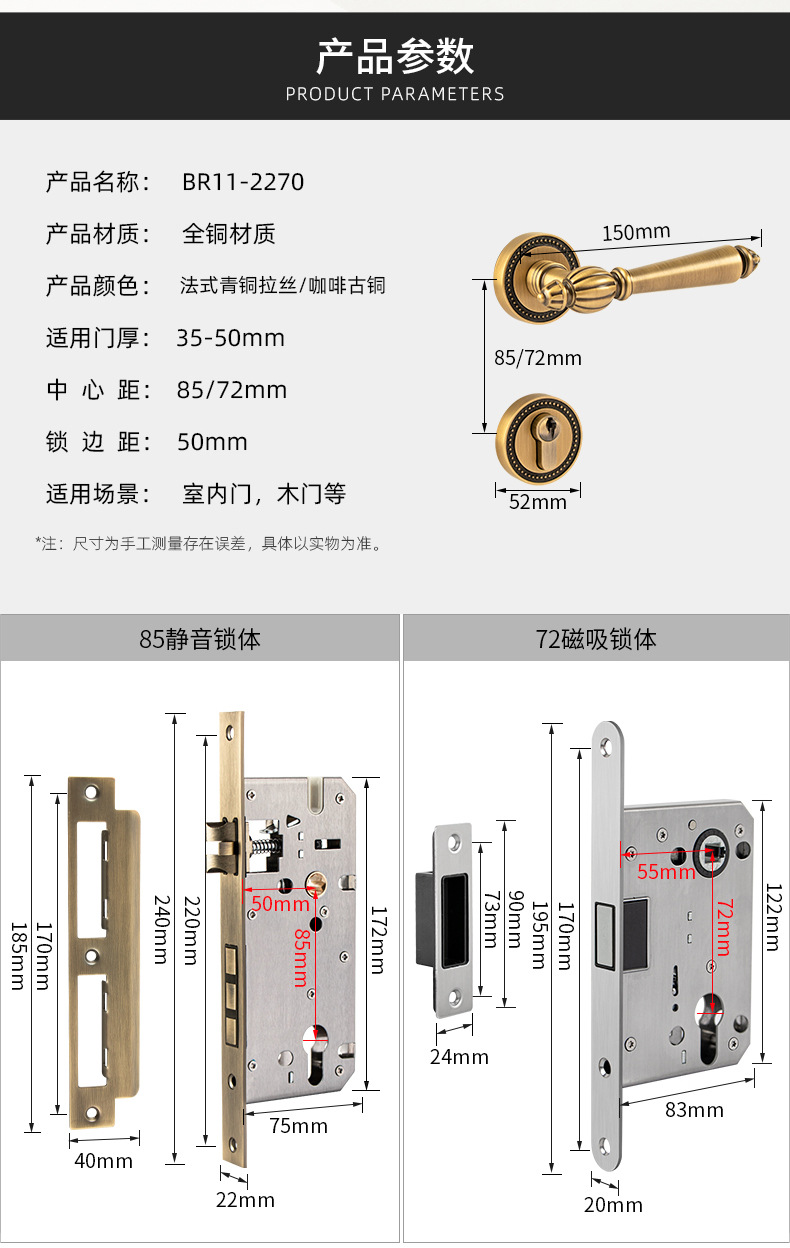 产品参数
PRODUCT PARAMETERS

产品名称： BR11-2270

产品材质： 全铜材质

产品颜色： 法式青铜拉丝/咖啡古铜

适用门厚： 35-50mm

中 心 距： 85/72mm

锁 边 距： 50mm

适用场景： 室内门，木门等

*注：尺寸为手工测量存在误差，具体以实物为准。

150mm
85/72mm
52mm

85静音锁体

185mm
170mm
40mm
240mm
220mm
50mm
85mm
172mm
75mm
22mm

72磁吸锁体

73mm
90mm
24mm
195mm
170mm
55mm
72mm
122mm
83mm
20mm