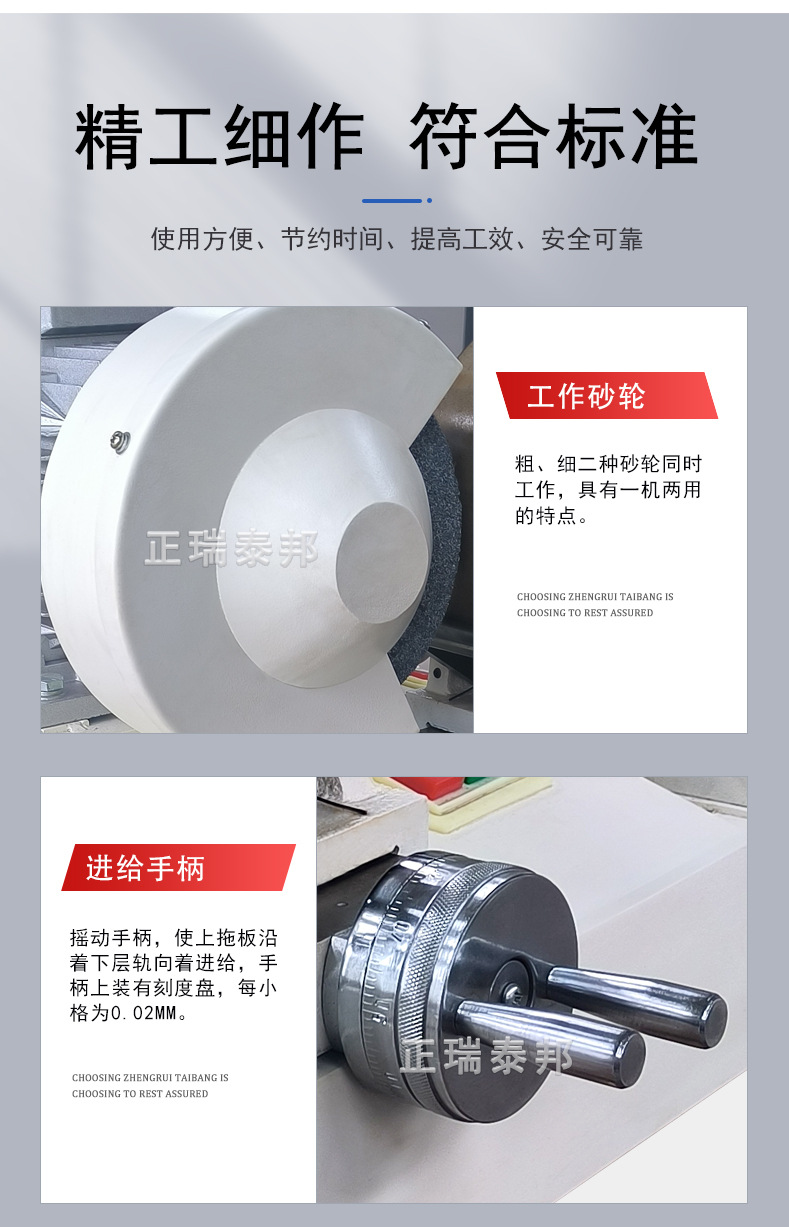 精工细作 符合标准

使用方便、节约时间、提高工效、安全可靠

正瑞泰邦

工作砂轮

粗、细二种砂轮同时工作，具有一机两用的特点。

CHOOSING ZHENGRUI TAIBANG IS CHOOSING TO REST ASSURED

进给手柄

摇动手柄，使上拖板沿着下层轨向着进给，手柄上装有刻度盘，每小格为0.02MM。

CHOOSING ZHENGRUI TAIBANG IS CHOOSING TO REST ASSURED

正瑞泰邦