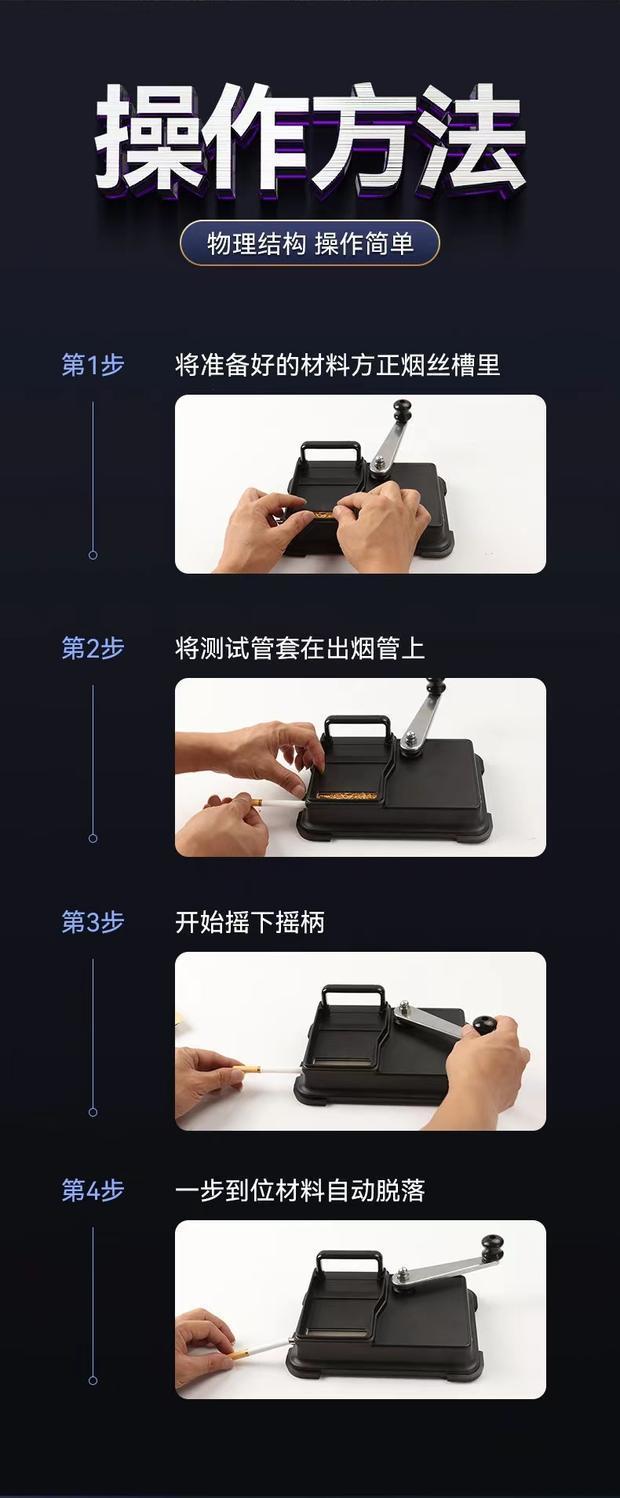 操作方法

物理结构 操作简单

第1步 将准备好的材料方正烟丝槽里

第2步 将测试管套在出烟管上

第3步 开始摇下摇柄

第4步 一步到位材料自动脱落