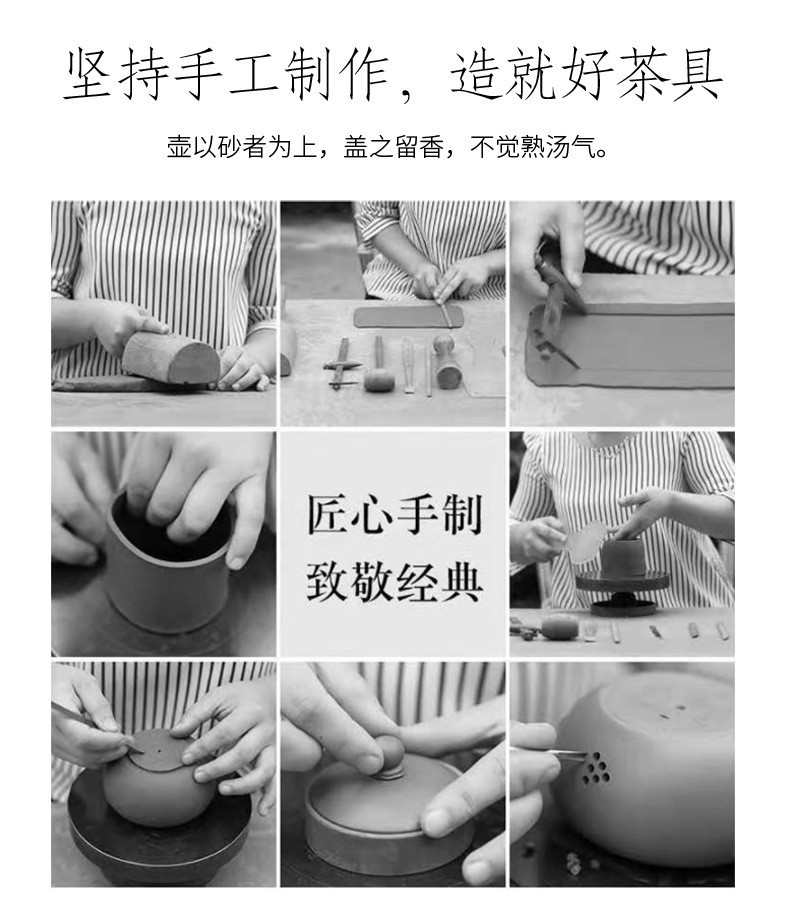 坚持手工制作，造就好茶具

壶以砂者为上，盖之留香，不觉熟汤气。

匠心手制
致敬经典