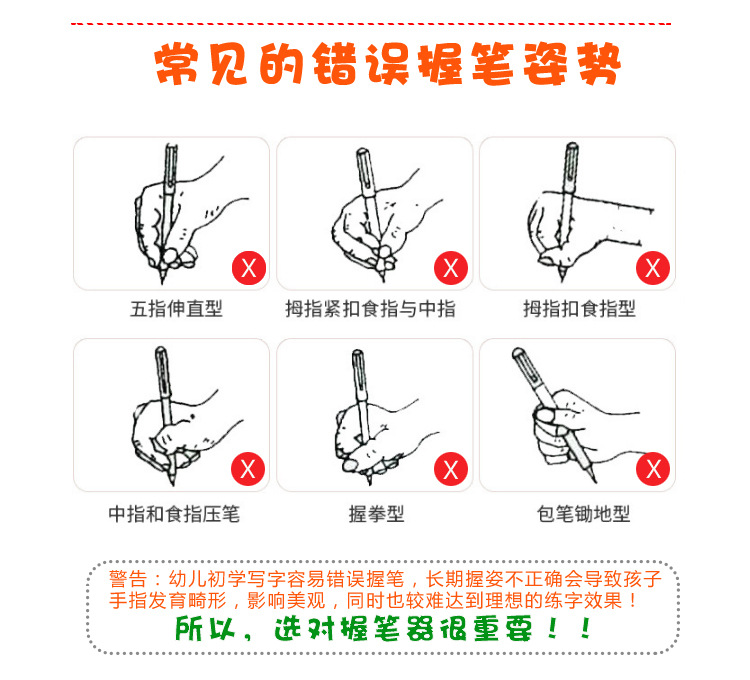 常见的错误握笔姿势

X
五指伸直型

X
拇指紧扣食指与中指

X
拇指扣食指型

X
中指和食指压笔

X
握拳型

X
包笔锄地型

警告：幼儿初学写字容易错误握笔，长期握姿不正确会导致孩子手指发育畸形，影响美观，同时也较难达到理想的练字效果！
所以，选对握笔器很重要！！