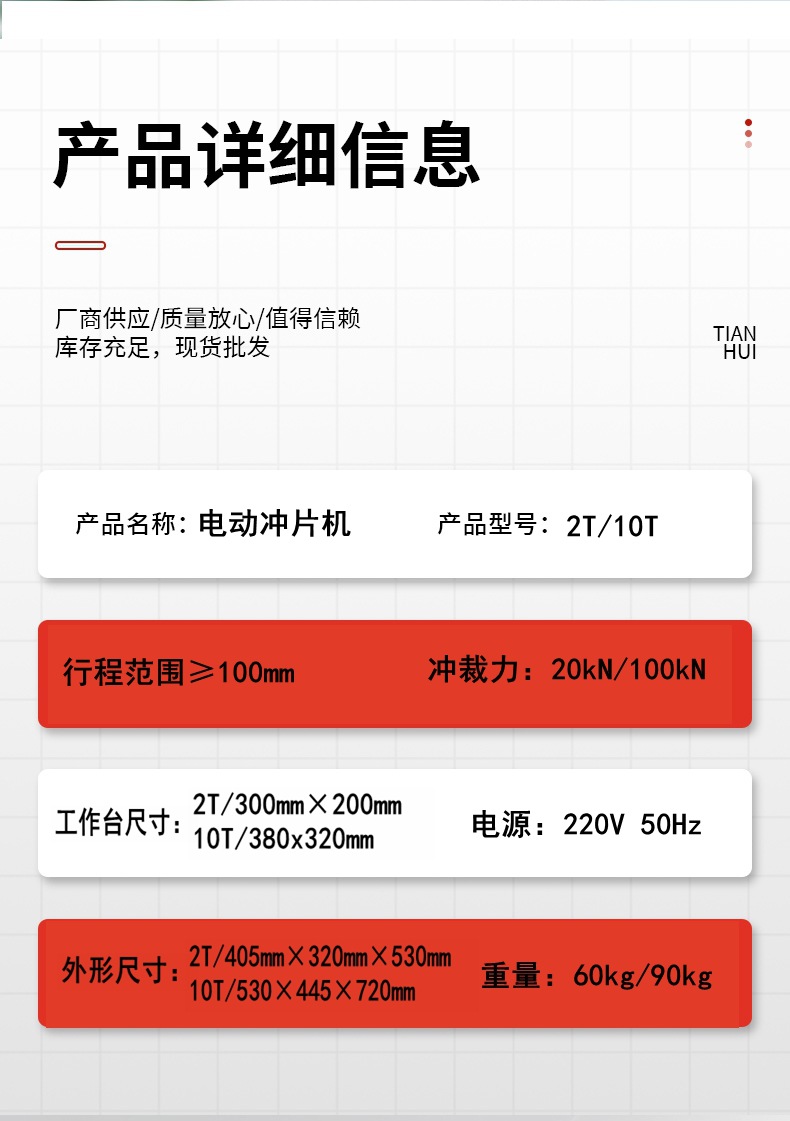 产品详细信息

厂商供应/质量放心/值得信赖
库存充足，现货批发

TIAN
HUI

产品名称：电动冲片机 产品型号：2T/10T

行程范围≥100mm 冲裁力：20kN/100kN

工作台尺寸：2T/300mm×200mm
10T/380x320mm 电源：220V 50Hz

外形尺寸：2T/405mm×320mm×530mm
10T/530×445×720mm 重量：60kg/90kg