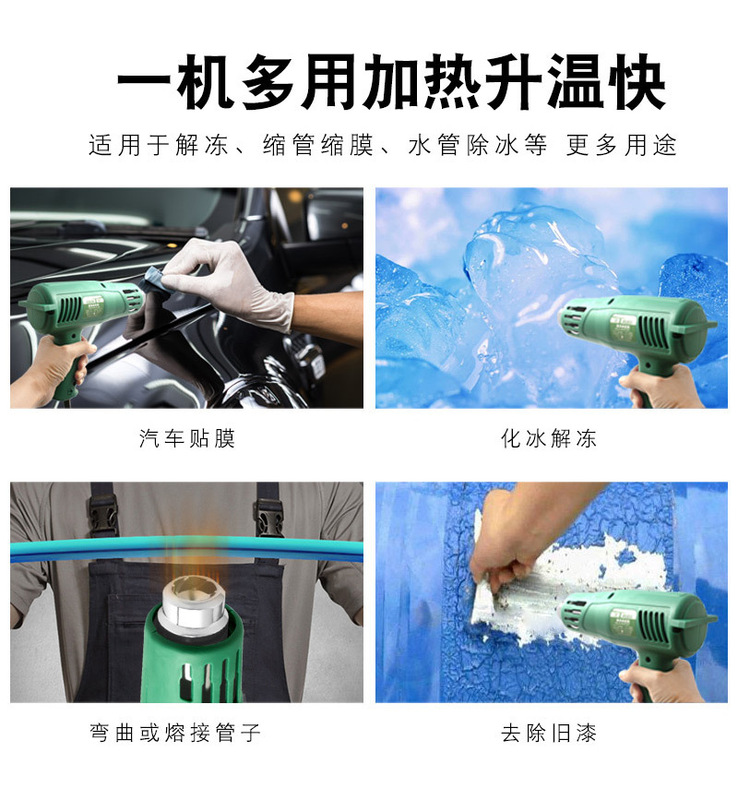 一机多用加热升温快

适用于解冻、缩管缩膜、水管除冰等 更多用途

汽车贴膜

化冰解冻

弯曲或熔接管子

去除旧漆