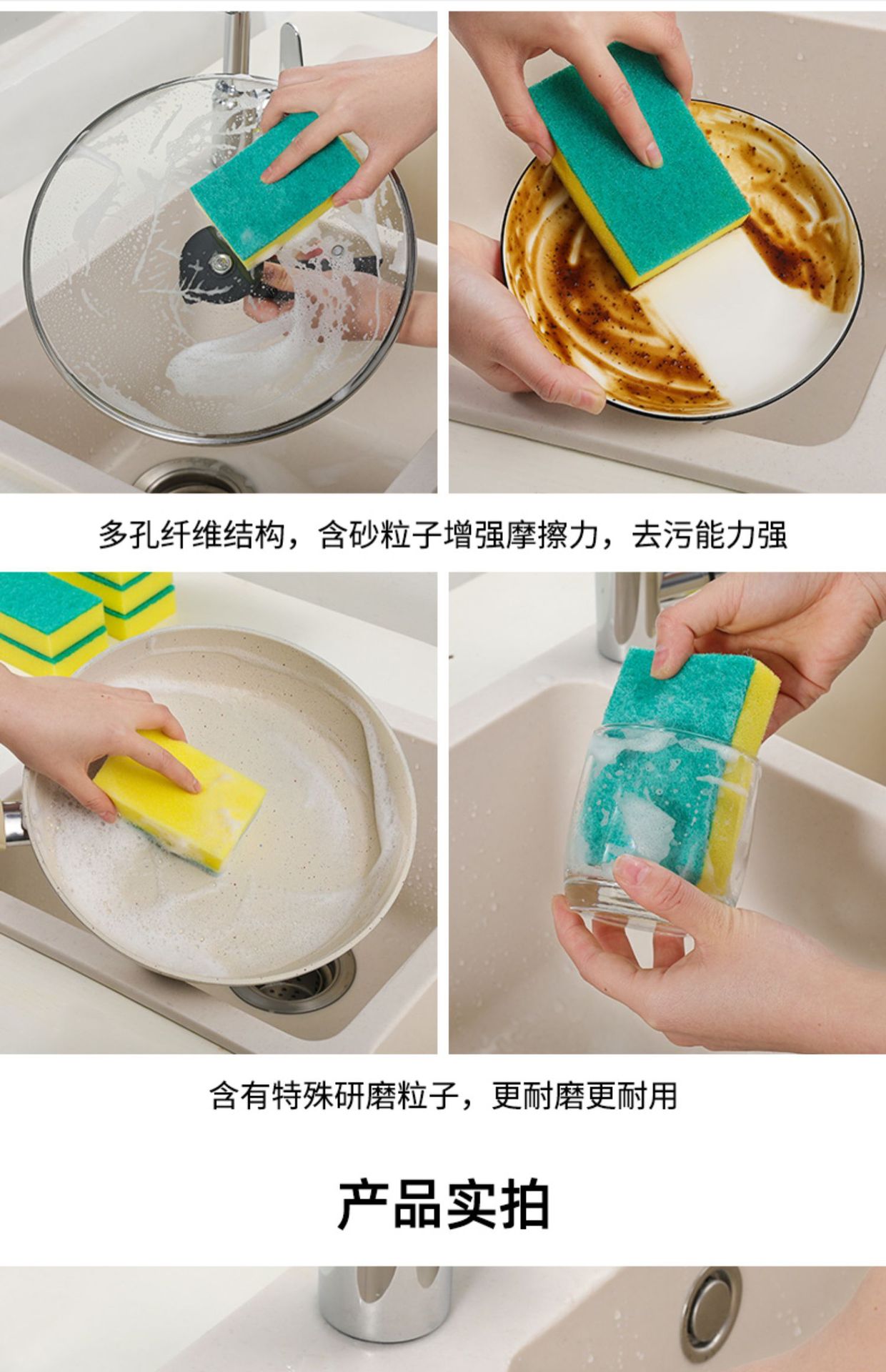 多孔纤维结构，含砂粒子增强摩擦力，去污能力强

含有特殊研磨粒子，更耐磨更耐用

产品实拍