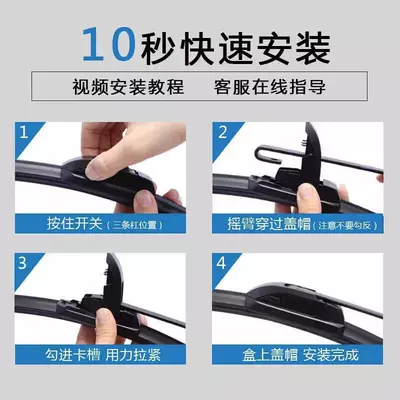 10秒快速安装

视频安装教程　客服在线指导

1

按住开关（三条杠位置）

2

摇臂穿过盖帽（注意不要勾反）

3

勾进卡槽 用力拉紧

4

盒上盖帽 安装完成