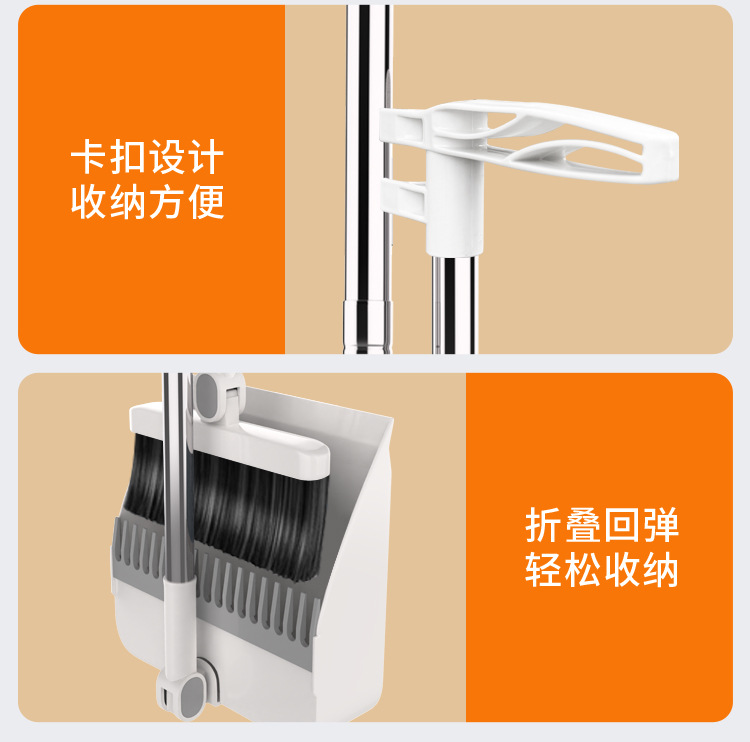 卡扣设计
收纳方便

折叠回弹
轻松收纳