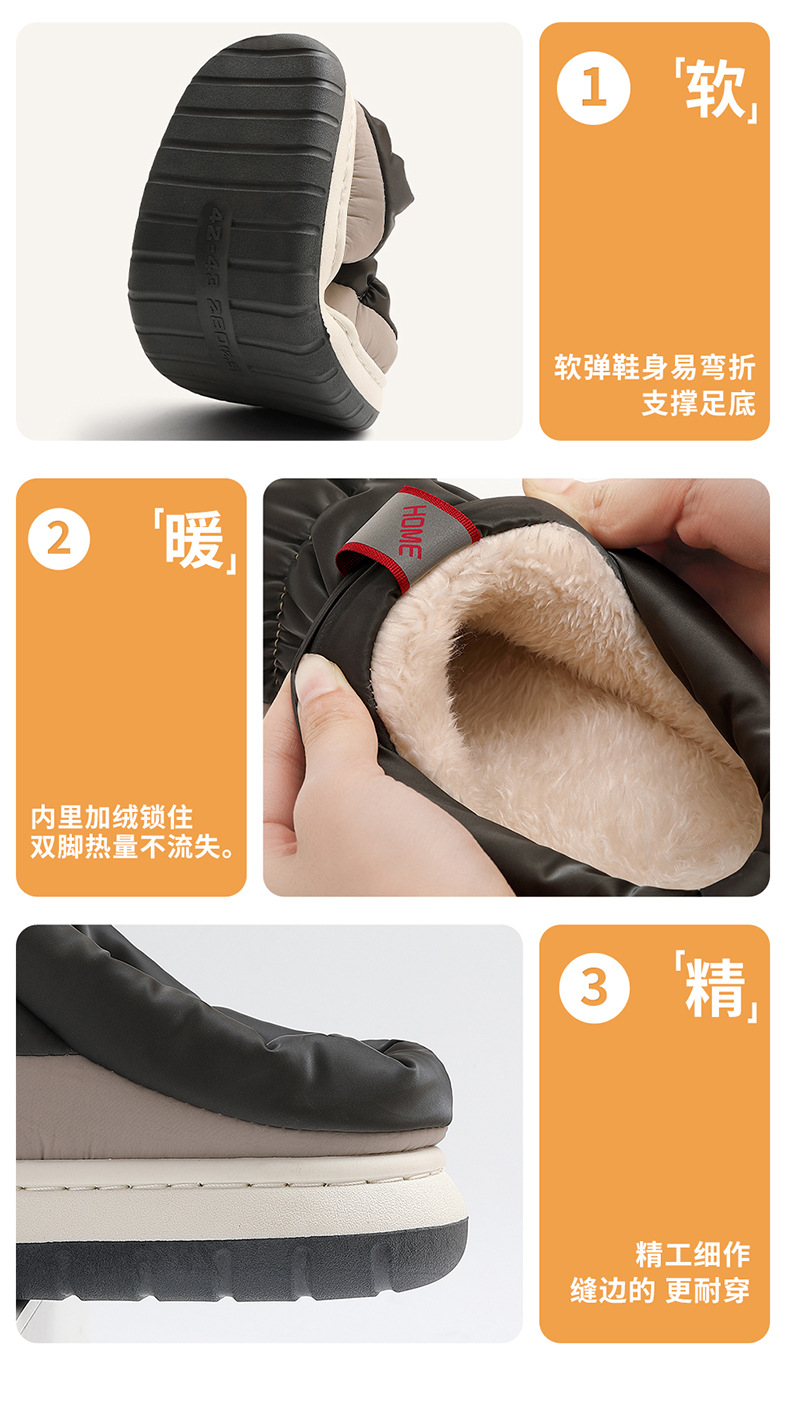 42-43 280mm

1 「软」

软弹鞋身易弯折
支撑足底

2 「暖」

内里加绒锁住
双脚热量不流失。

HOME

3 「精」

精工细作
缝边的 更耐穿